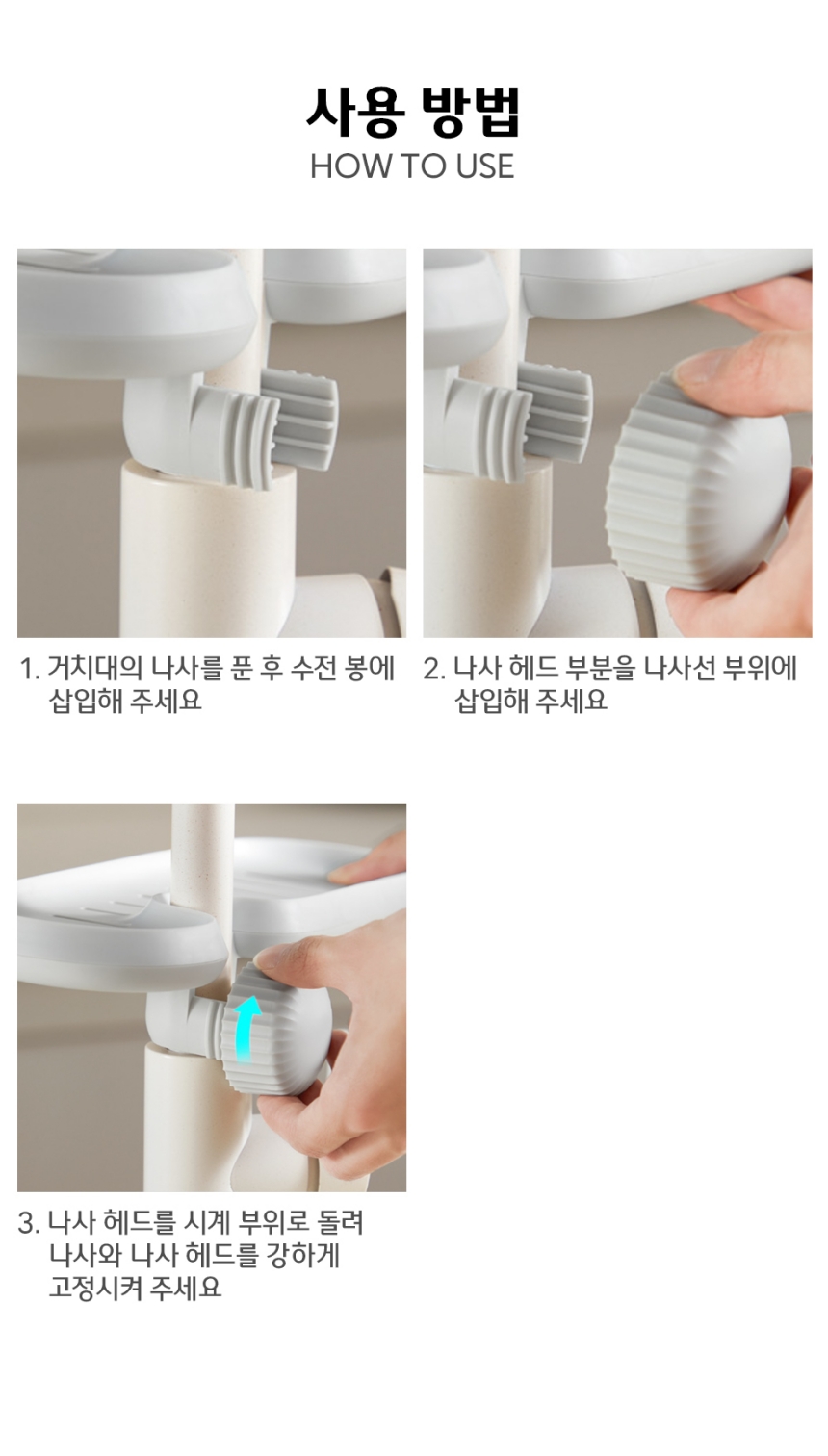 사용 방법
HOW TO USE

1. 거치대의 나사를 푼 후 수전 봉에 삽입해 주세요

2. 나사 헤드 부분을 나사선 부위에 삽입해 주세요

3. 나사 헤드를 시계 부위로 돌려 나사와 나사 헤드를 강하게 고정시켜 주세요