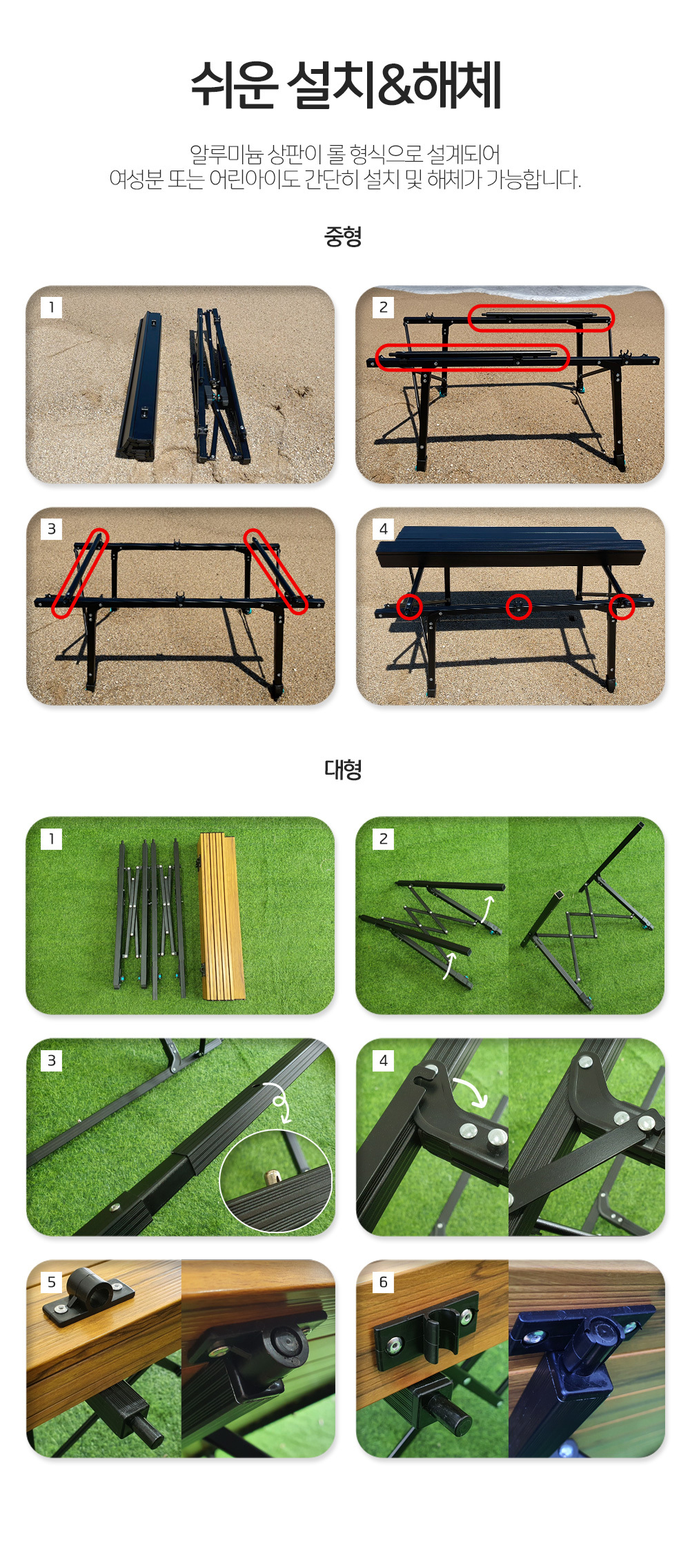 쉬운 설치&해체

알루미늄 상판이 롤 형식으로 설계되어
여성분 또는 어린아이도 간단히 설치 및 해체가 가능합니다.

중형

1

2

3

4

대형

1

2

3

4

5

6