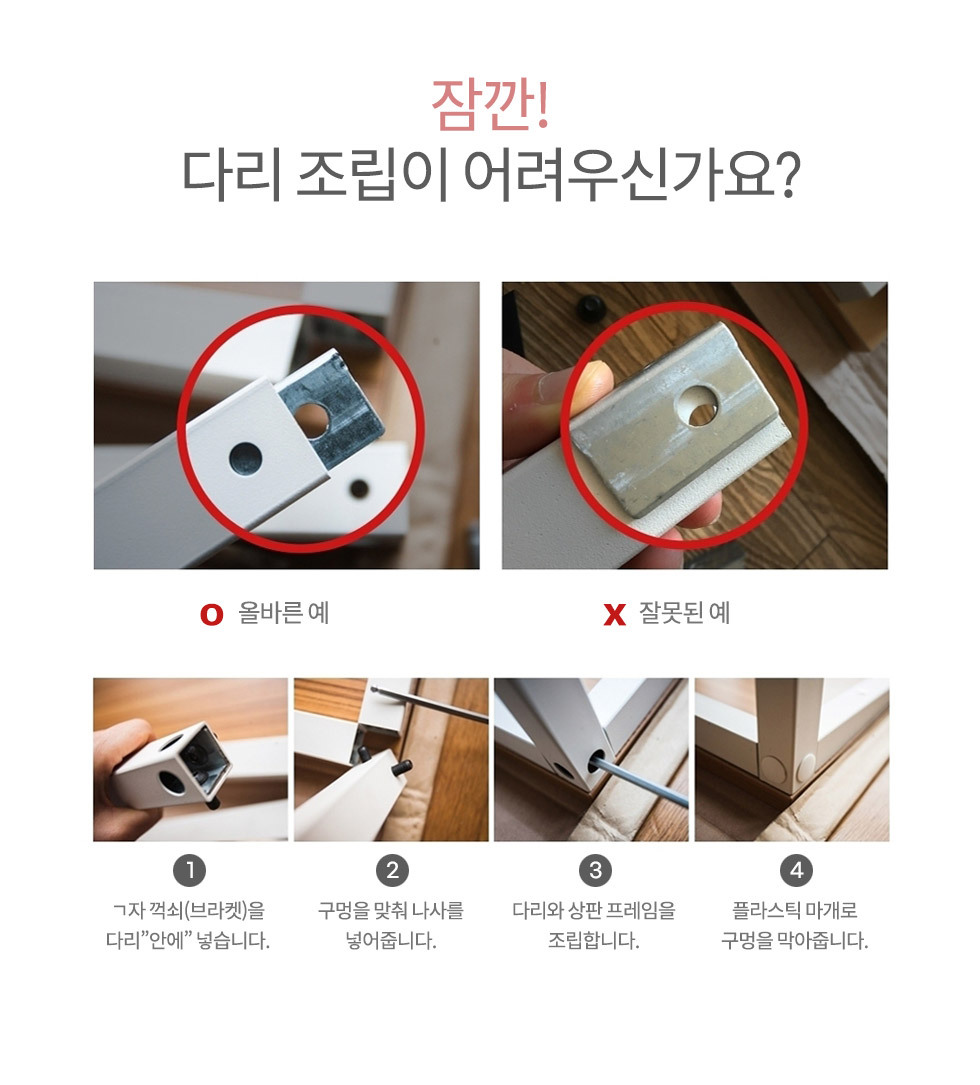 잠깐!
다리 조립이 어려우신가요?

O 올바른 예

X 잘못된 예

1
ㄱ자 꺽쇠(브라켓)을 다리"안에" 넣습니다.

2
구멍을 맞춰 나사를 넣어줍니다.

3
다리와 상판 프레임을 조립합니다.

4
플라스틱 마개로 구멍을 막아줍니다.