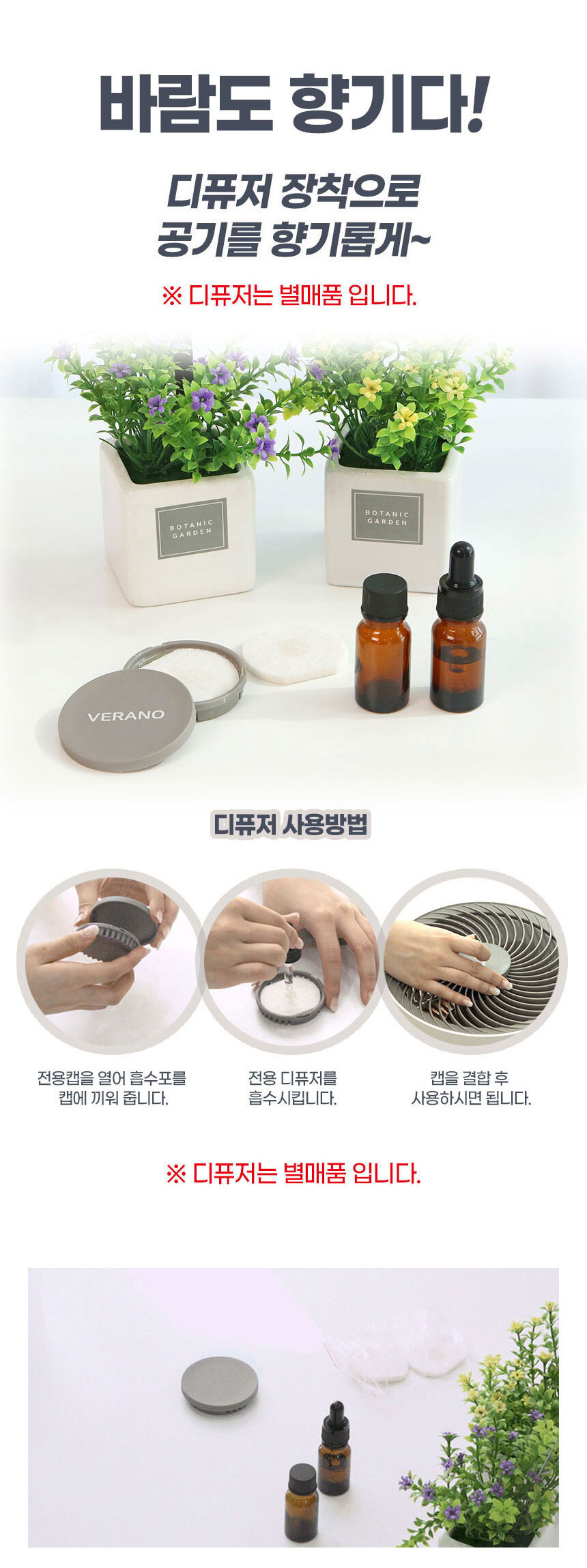 바람도 향기다!

디퓨저 장착으로
공기를 향기롭게~

※ 디퓨저는 별매품 입니다.

BOTANIC GARDEN

BOTANIC GARDEN

VERANO

디퓨저 사용방법

전용캡을 열어 흡수포를
캡에 끼워 줍니다.

전용 디퓨저를
흡수시킵니다.

캡을 결합 후
사용하시면 됩니다.

※ 디퓨저는 별매품 입니다.