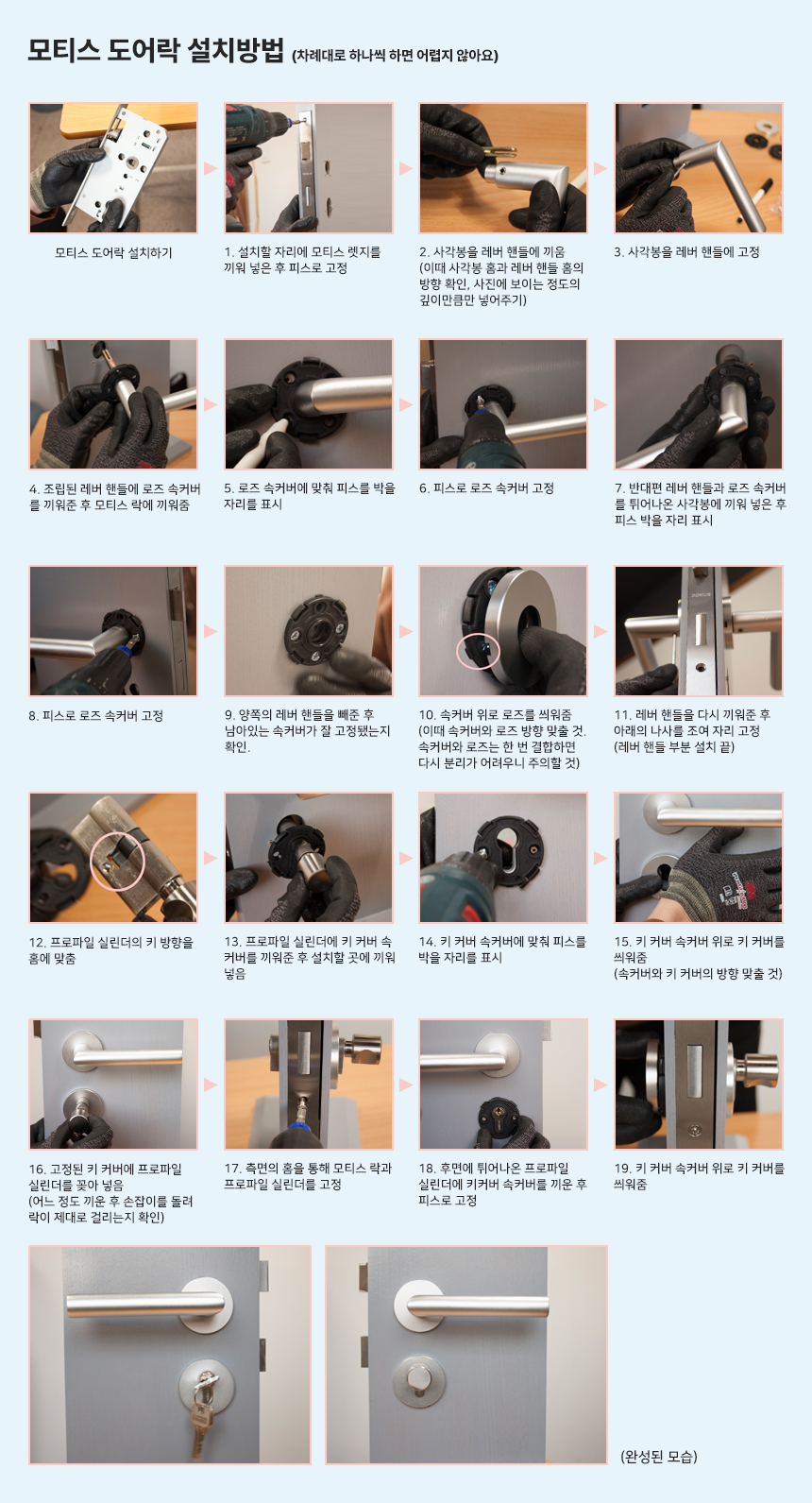 모티스 도어락 설치방법 (차례대로 하나씩 하면 어렵지 않아요)

모티스 도어락 설치하기

1. 설치할 자리에 모티스 렛지를 끼워 넣은 후 피스로 고정

2. 사각봉을 레버 핸들에 끼움 (이때 사각봉 홈과 레버 핸들 홈의 방향 확인, 사진에 보이는 정도의 깊이만큼만 넣어주기)

3. 사각봉을 레버 핸들에 고정

4. 조립된 레버 핸들에 로즈 속커버를 끼워준 후 모티스 락에 끼워줌

5. 로즈 속커버에 맞춰 피스를 박을 자리를 표시

6. 피스로 로즈 속커버 고정

7. 반대편 레버 핸들과 로즈 속커버를 튀어나온 사각봉에 끼워 넣은 후 피스 박을 자리 표시

8. 피스로 로즈 속커버 고정

9. 양쪽의 레버 핸들을 빼준 후 남아있는 속커버가 잘 고정됐는지 확인.

10. 속커버 위로 로즈를 씌워줌 (이때 속커버와 로즈 방향 맞출 것. 속커버와 로즈는 한 번 결합하면 다시 분리가 어려우니 주의할 것)

11. 레버 핸들을 다시 끼워준 후 아래의 나사를 조여 자리 고정 (레버 핸들 부분 설치 끝)

12. 프로파일 실린더의 키 방향을 홈에 맞춤

13. 프로파일 실린더에 키 커버 속커버를 끼워준 후 설치할 곳에 끼워 넣음

14. 키 커버 속커버에 맞춰 피스를 박을 자리를 표시

15. 키 커버 속커버 위로 키 커버를 씌워줌 (속커버와 키 커버의 방향 맞출 것)

16. 고정된 키 커버에 프로파일 실린더를 꽂아 넣음 (어느 정도 끼운 후 손잡이를 돌려 락이 제대로 걸리는지 확인)

17. 측면의 홈을 통해 모티스 락과 프로파일 실린더를 고정

18. 후면에 튀어나온 프로파일 실린더에 키커버 속커버를 끼운 후 피스로 고정

19. 키 커버 속커버 위로 키 커버를 씌워줌

(완성된 모습)