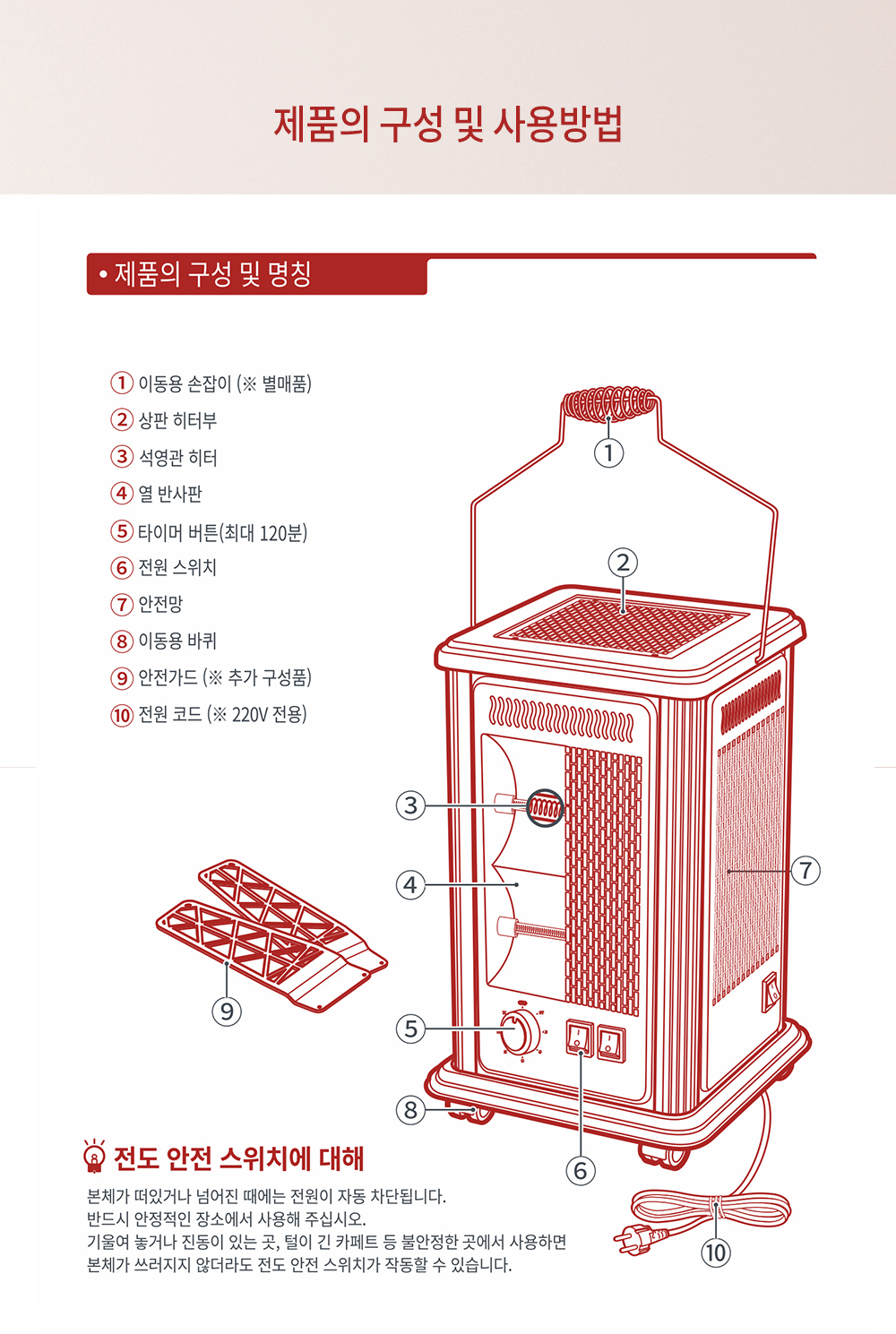 제품의 구성 및 사용방법

• 제품의 구성 및 명칭

① 이동용 손잡이 (※ 별매품)
② 상판 히터부
③ 석영관 히터
④ 열 반사판
⑤ 타이머 버튼(최대 120분)
⑥ 전원 스위치
⑦ 안전망
⑧ 이동용 바퀴
⑨ 안전가드 (※ 추가 구성품)
⑩ 전원 코드 (※ 220V 전용)

①
②
③
④
⑤
⑥
⑦
⑧
⑨
⑩

전도 안전 스위치에 대해

본체가 떠있거나 넘어진 때에는 전원이 자동 차단됩니다.
반드시 안정적인 장소에서 사용해 주십시오.
기울여 놓거나 진동이 있는 곳, 털이 긴 카페트 등 불안정한 곳에서 사용하면
본체가 쓰러지지 않더라도 전도 안전 스위치가 작동할 수 있습니다.