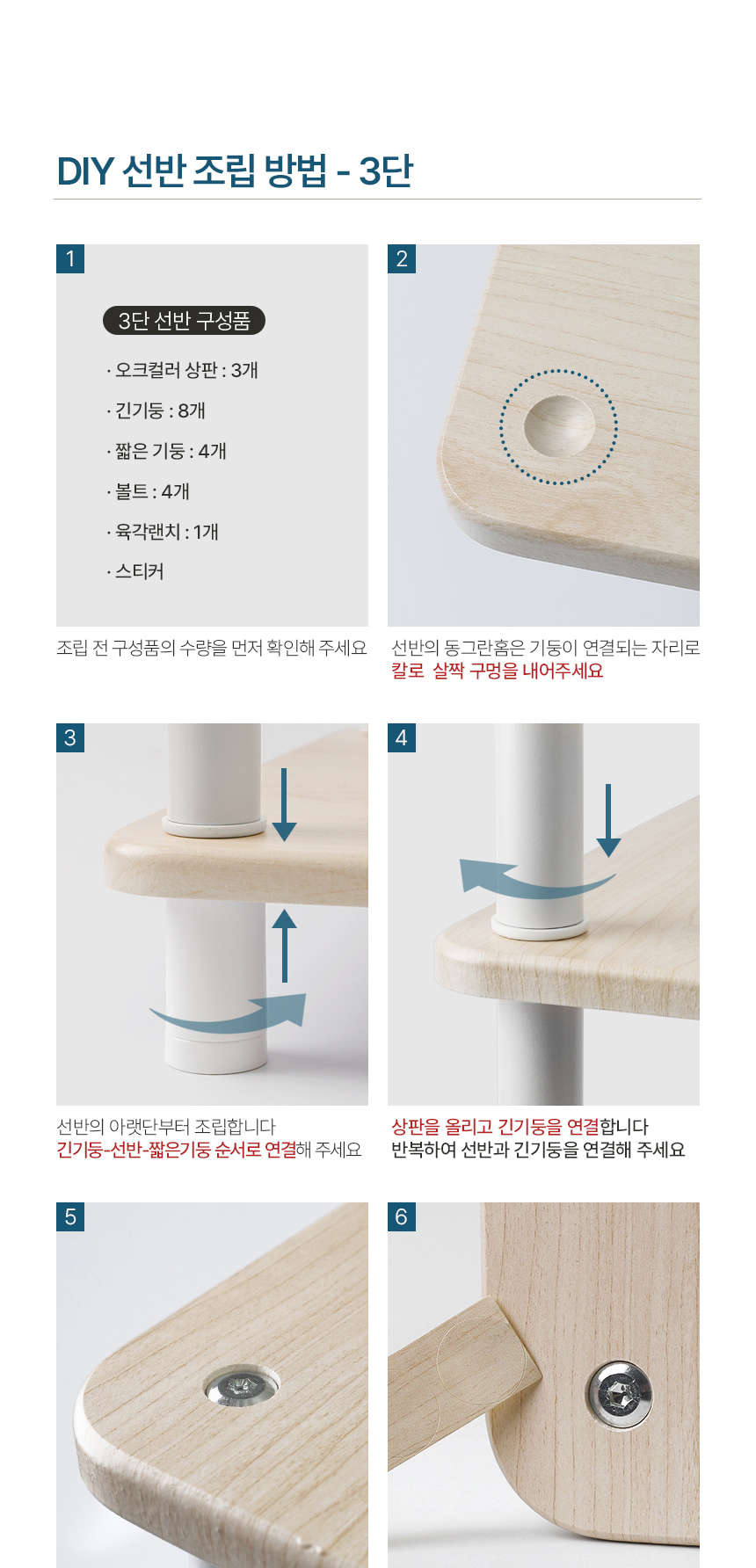 DIY 선반 조립 방법 - 3단

1

3단 선반 구성품

· 오크컬러 상판 : 3개

· 긴기둥 : 8개

· 짧은 기둥 : 4개

· 볼트 : 4개

· 육각랜치 : 1개

· 스티커

조립 전 구성품의 수량을 먼저 확인해 주세요

2

선반의 동그란홈은 기둥이 연결되는 자리로 칼로 살짝 구멍을 내어주세요

3

선반의 아랫단부터 조립합니다 긴기둥-선반-짧은기둥 순서로 연결해 주세요

4

상판을 올리고 긴기둥을 연결합니다 반복하여 선반과 긴기둥을 연결해 주세요

5

6