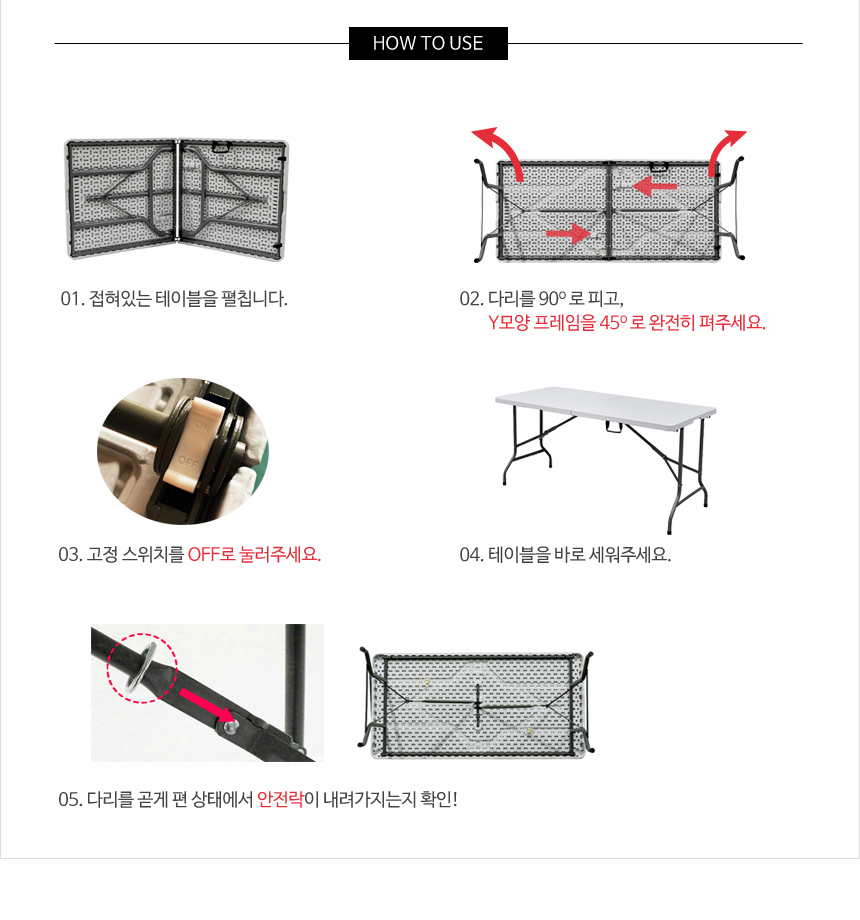 HOW TO USE

01. 접혀있는 테이블을 펼칩니다.

02. 다리를 90º 로 피고,
Y모양 프레임을 45º 로 완전히 펴주세요.

OFF

03. 고정 스위치를 OFF로 눌러주세요.

04. 테이블을 바로 세워주세요.

05. 다리를 곧게 편 상태에서 안전락이 내려가지는지 확인!