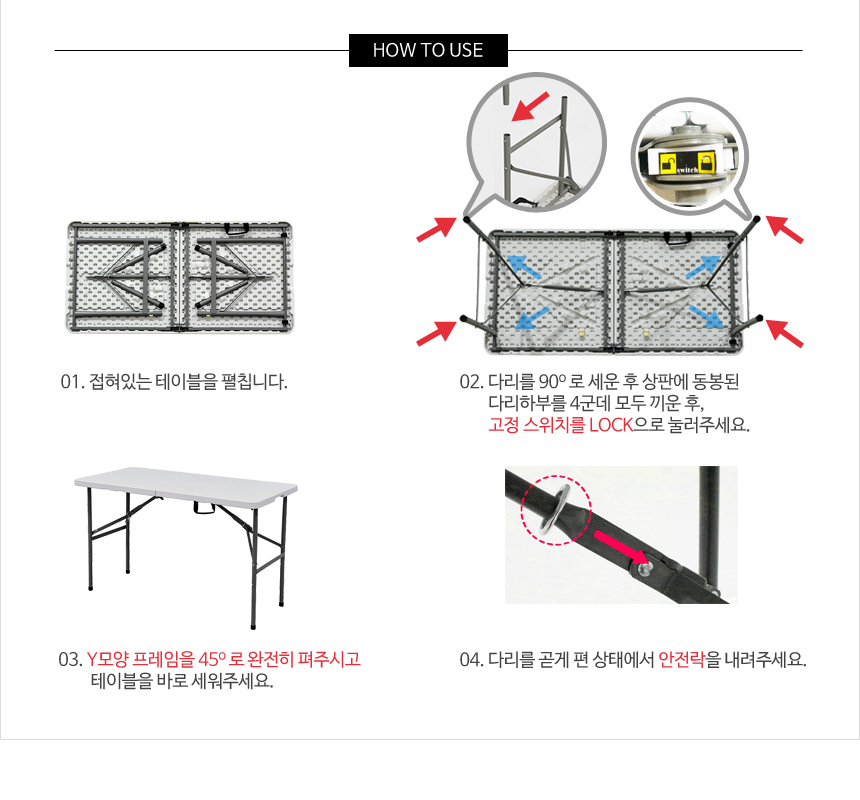 HOW TO USE

switch

01. 접혀있는 테이블을 펼칩니다.

02. 다리를 90º 로 세운 후 상판에 동봉된 다리하부를 4군데 모두 끼운 후, 고정 스위치를 LOCK으로 눌러주세요.

03. Y모양 프레임을 45º 로 완전히 펴주시고 테이블을 바로 세워주세요.

04. 다리를 곧게 편 상태에서 안전락을 내려주세요.