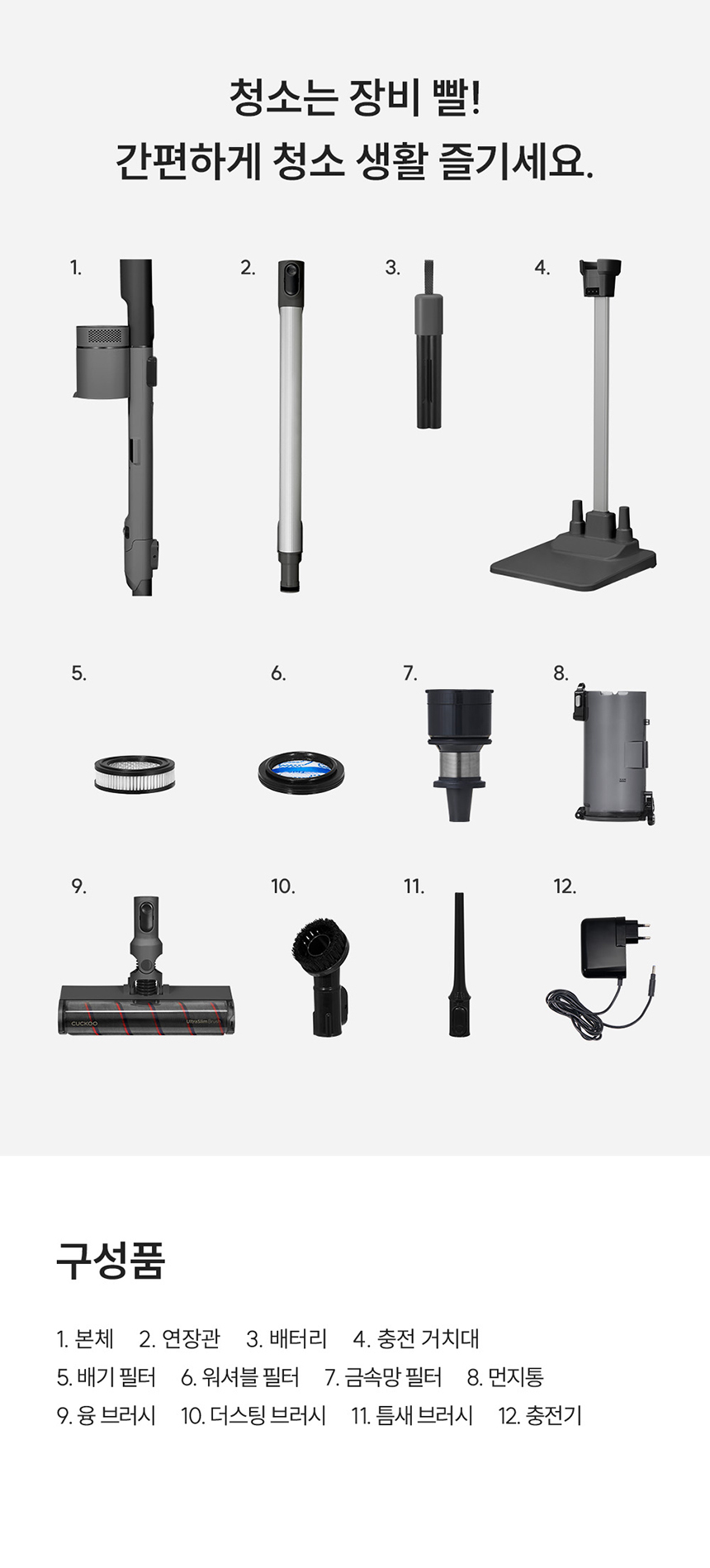 청소는 장비 빨!
간편하게 청소 생활 즐기세요.

1.

2.

3.

4.

5.

6.

7.

8.

9.

CUCKOO UltraSlim Brush

10.

11.

12.

구성품

1. 본체 2. 연장관 3. 배터리 4. 충전 거치대
5. 배기 필터 6. 워셔블 필터 7. 금속망 필터 8. 먼지통
9. 융 브러시 10. 더스팅 브러시 11. 틈새 브러시 12. 충전기