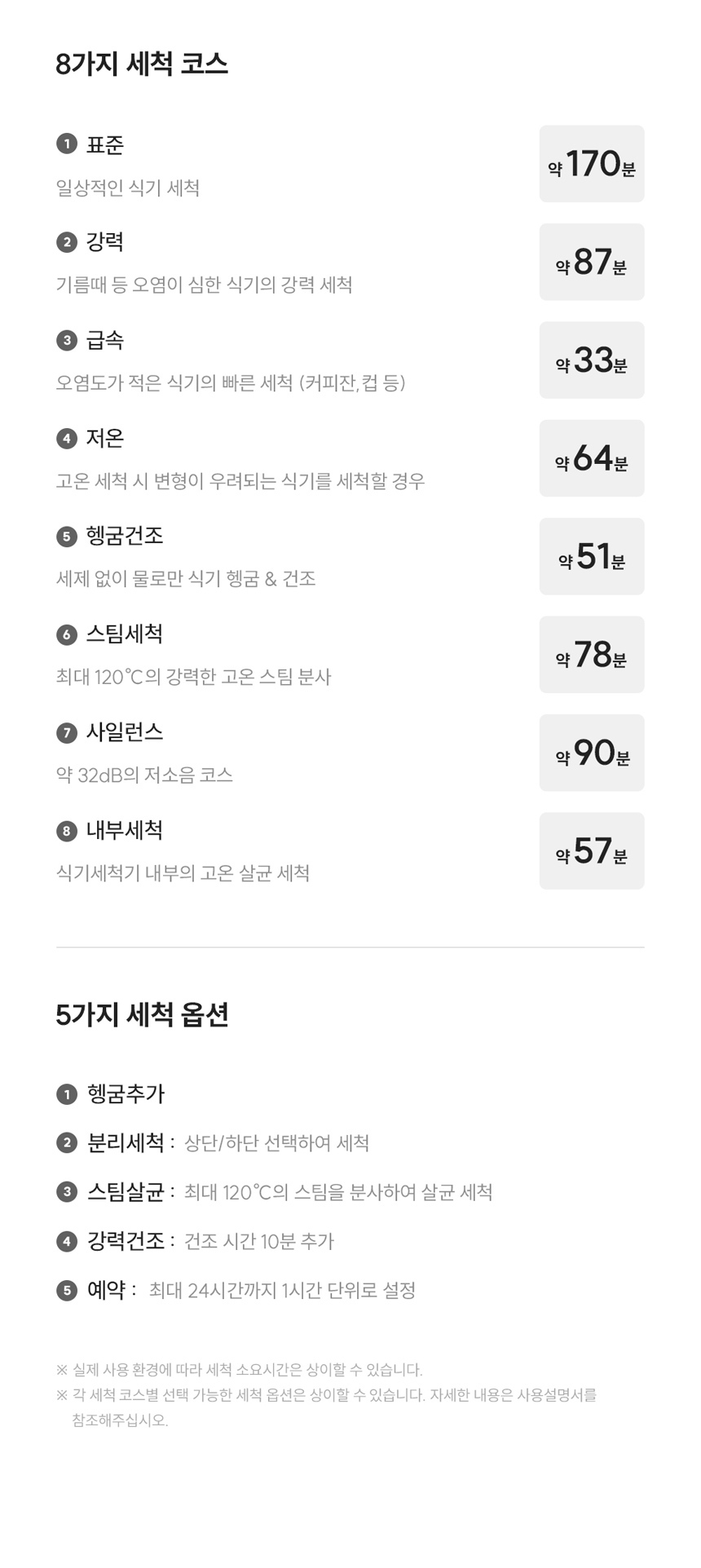 8가지 세척 코스

1 표준
일상적인 식기 세척
약 170분

2 강력
기름때 등 오염이 심한 식기의 강력 세척
약 87분

3 급속
오염도가 적은 식기의 빠른 세척 (커피잔, 컵 등)
약 33분

4 저온
고온 세척 시 변형이 우려되는 식기를 세척할 경우
약 64분

5 헹굼건조
세제 없이 물로만 식기 헹굼 & 건조
약 51분

6 스팀세척
최대 120℃의 강력한 고온 스팀 분사
약 78분

7 사일런스
약 32dB의 저소음 코스
약 90분

8 내부세척
식기세척기 내부의 고온 살균 세척
약 57분

5가지 세척 옵션

1 헹굼추가
2 분리세척 : 상단/하단 선택하여 세척
3 스팀살균 : 최대 120℃의 스팀을 분사하여 살균 세척
4 강력건조 : 건조 시간 10분 추가
5 예약 : 최대 24시간까지 1시간 단위로 설정

※ 실제 사용 환경에 따라 세척 소요시간은 상이할 수 있습니다.
※ 각 세척 코스별 선택 가능한 세척 옵션은 상이할 수 있습니다. 자세한 내용은 사용설명서를 참조해주십시오.