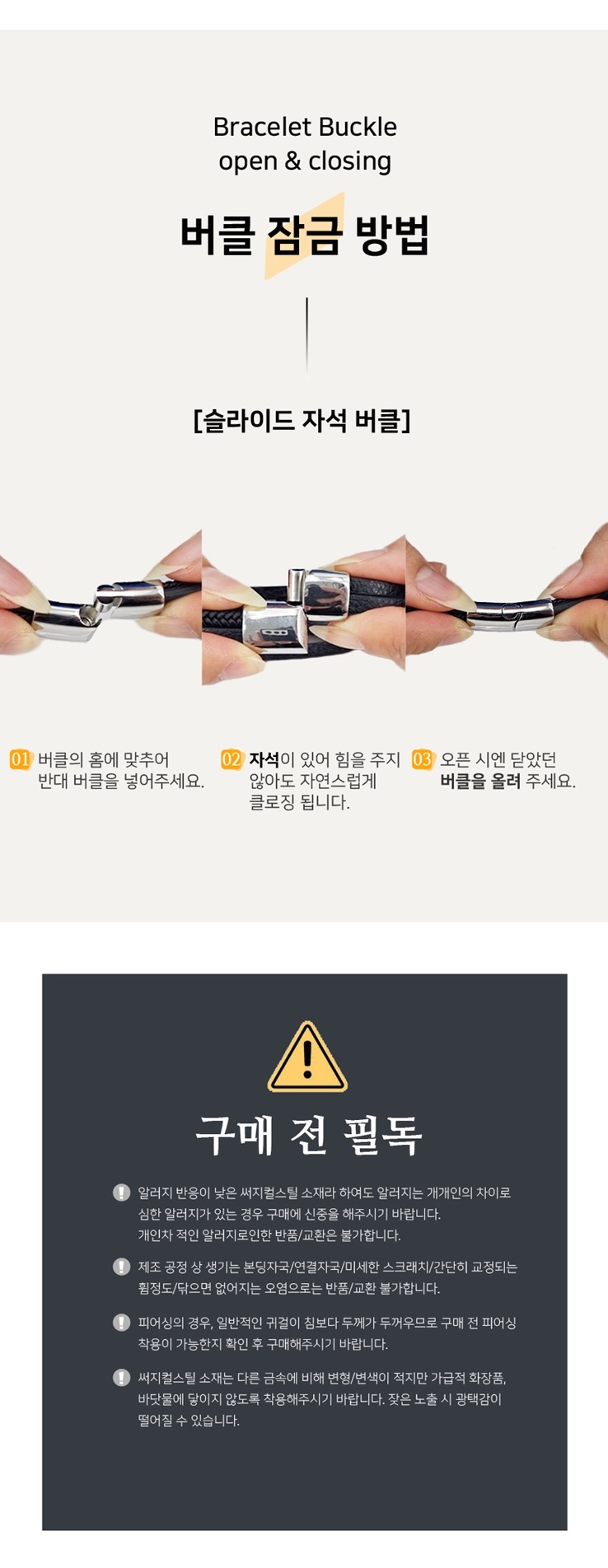 Bracelet Buckle
open & closing

버클 잠금 방법

[슬라이드 자석 버클]

01 버클의 홈에 맞추어 반대 버클을 넣어주세요.

02 자석이 있어 힘을 주지 않아도 자연스럽게 클로징 됩니다.

03 오픈 시엔 닫았던 버클을 올려 주세요.

구매 전 필독

알러지 반응이 낮은 써지컬스틸 소재라 하여도 알러지는 개개인의 차이로 심한 알러지가 있는 경우 구매에 신중을 해주시기 바랍니다. 개인차 적인 알러지로인한 반품/교환은 불가합니다.

제조 공정 상 생기는 본딩자국/연결자국/미세한 스크래치/간단히 교정되는 휨정도/닦으면 없어지는 오염으로는 반품/교환 불가합니다.

피어싱의 경우, 일반적인 귀걸이 침보다 두께가 두꺼우므로 구매 전 피어싱 착용이 가능한지 확인 후 구매해주시기 바랍니다.

써지컬스틸 소재는 다른 금속에 비해 변형/변색이 적지만 가급적 화장품, 바닷물에 닿이지 않도록 착용해주시기 바랍니다. 잦은 노출 시 광택감이 떨어질 수 있습니다.