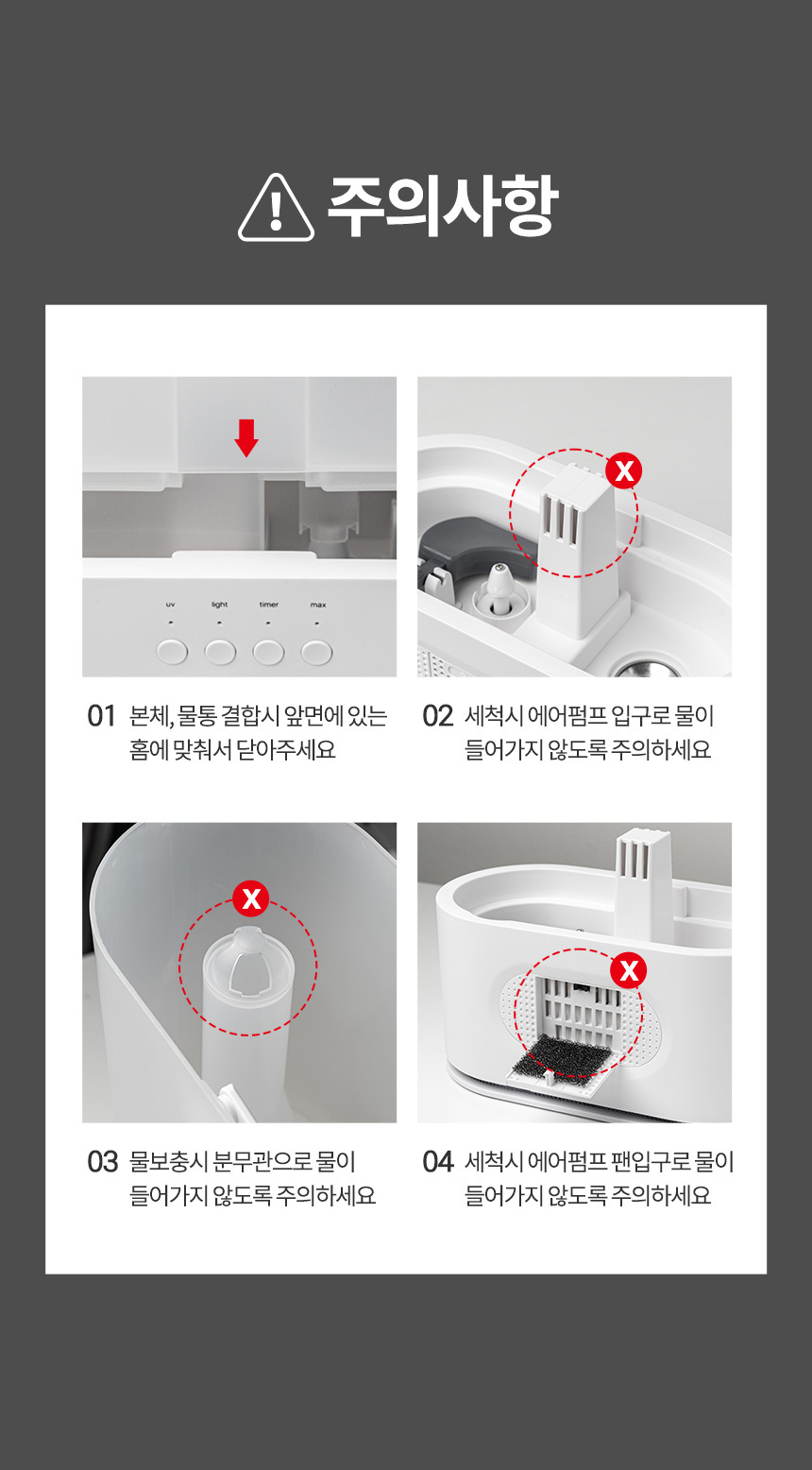 주의사항

uv light timer max

01 본체, 물통 결합시 앞면에 있는 홈에 맞춰서 닫아주세요

X

02 세척시 에어펌프 입구로 물이 들어가지 않도록 주의하세요

X

03 물보충시 분무관으로 물이 들어가지 않도록 주의하세요

X

04 세척시 에어펌프 팬입구로 물이 들어가지 않도록 주의하세요