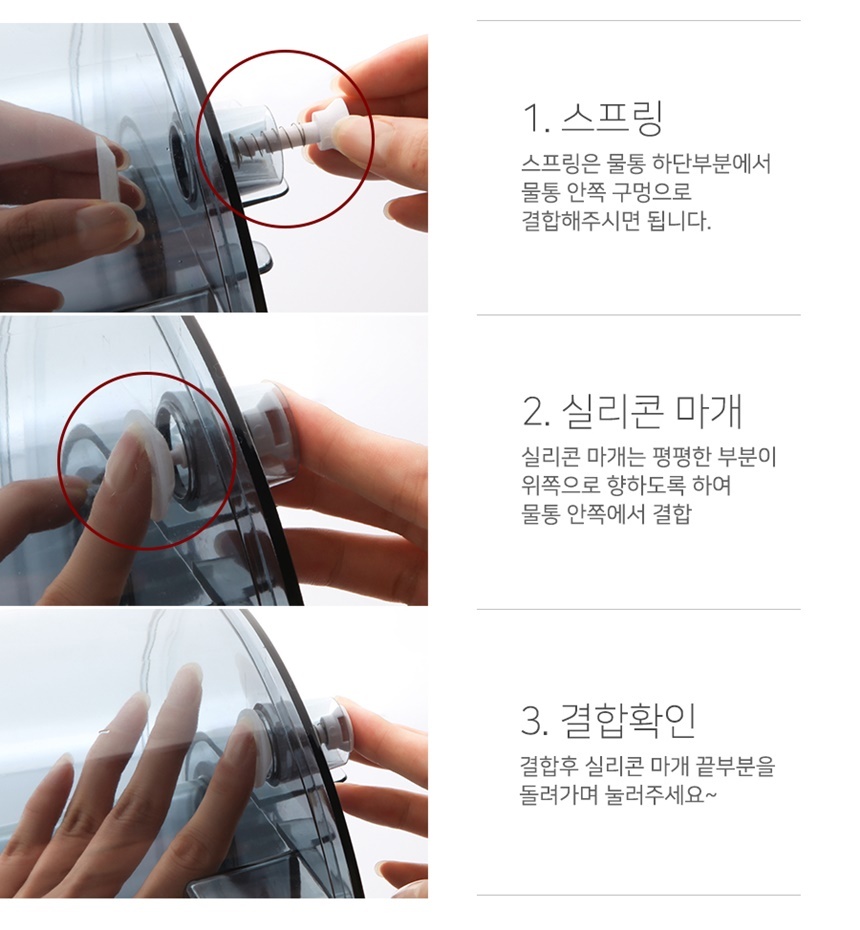 1. 스프링

스프링은 물통 하단부분에서 물통 안쪽 구멍으로 결합해주시면 됩니다.

2. 실리콘 마개

실리콘 마개는 평평한 부분이 위쪽으로 향하도록 하여 물통 안쪽에서 결합

3. 결합확인

결합후 실리콘 마개 끝부분을 돌려가며 눌러주세요~