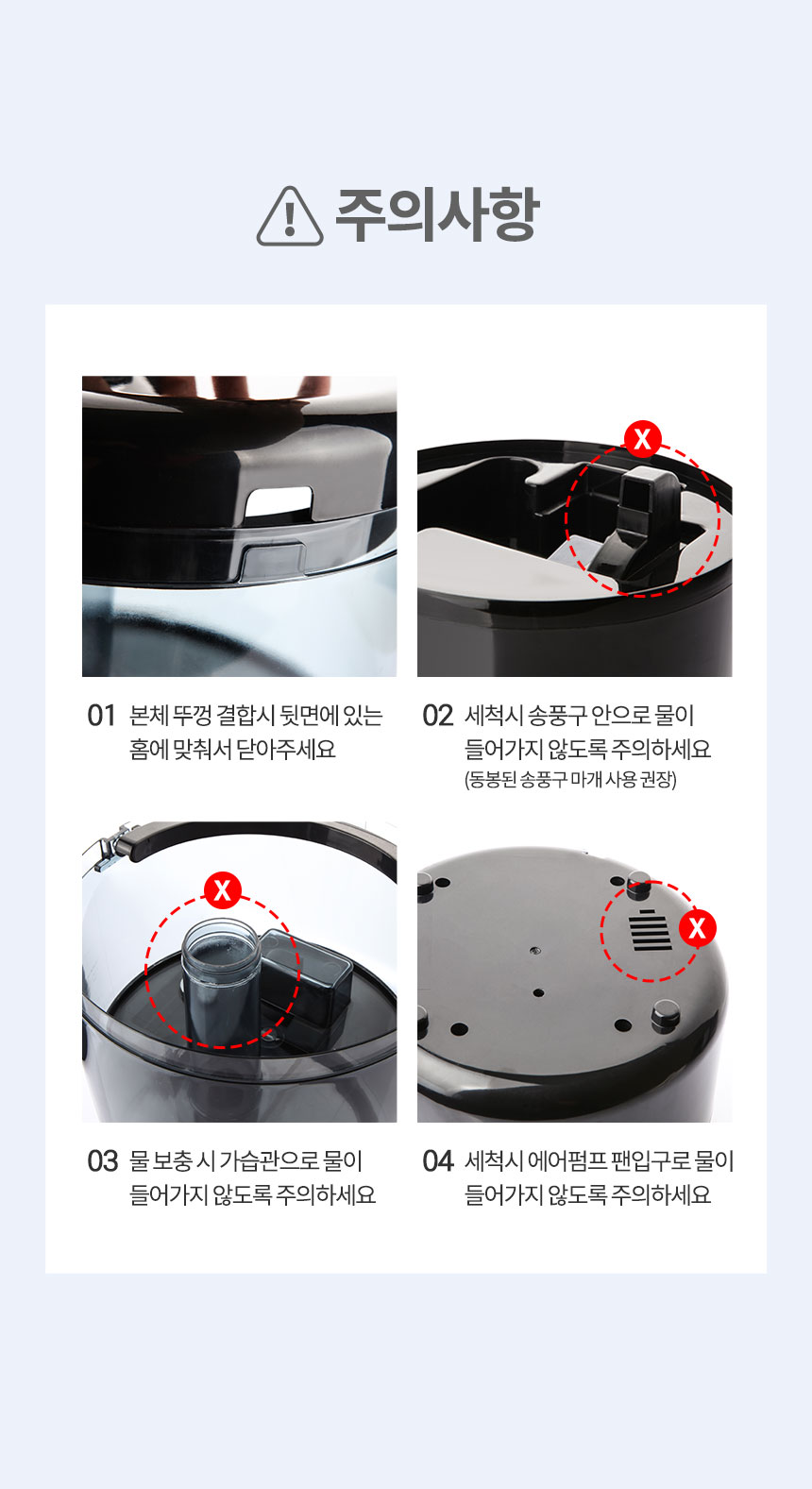 주의사항

X

01 본체 뚜껑 결합시 뒷면에 있는 홈에 맞춰서 닫아주세요

02 세척시 송풍구 안으로 물이 들어가지 않도록 주의하세요
(동봉된 송풍구 마개 사용 권장)

X

X

03 물 보충 시 가습관으로 물이 들어가지 않도록 주의하세요

04 세척시 에어펌프 팬입구로 물이 들어가지 않도록 주의하세요