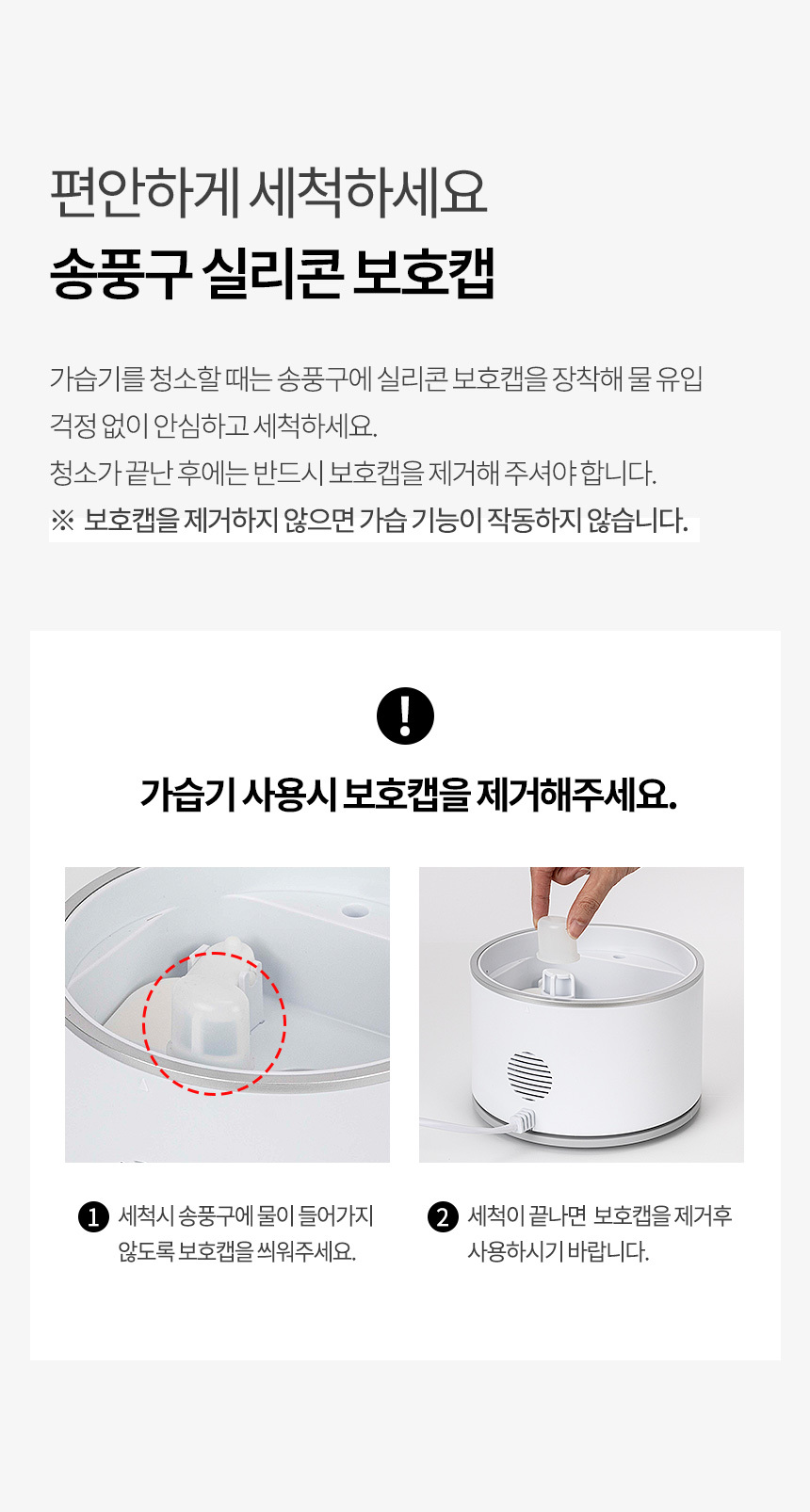 편안하게 세척하세요
송풍구 실리콘 보호캡

가습기를 청소할 때는 송풍구에 실리콘 보호캡을 장착해 물 유입 걱정 없이 안심하고 세척하세요.
청소가 끝난 후에는 반드시 보호캡을 제거해 주셔야 합니다.
※ 보호캡을 제거하지 않으면 가습 기능이 작동하지 않습니다.

!

가습기 사용시 보호캡을 제거해주세요.

1 세척시 송풍구에 물이 들어가지 않도록 보호캡을 씌워주세요.

2 세척이 끝나면 보호캡을 제거후 사용하시기 바랍니다.