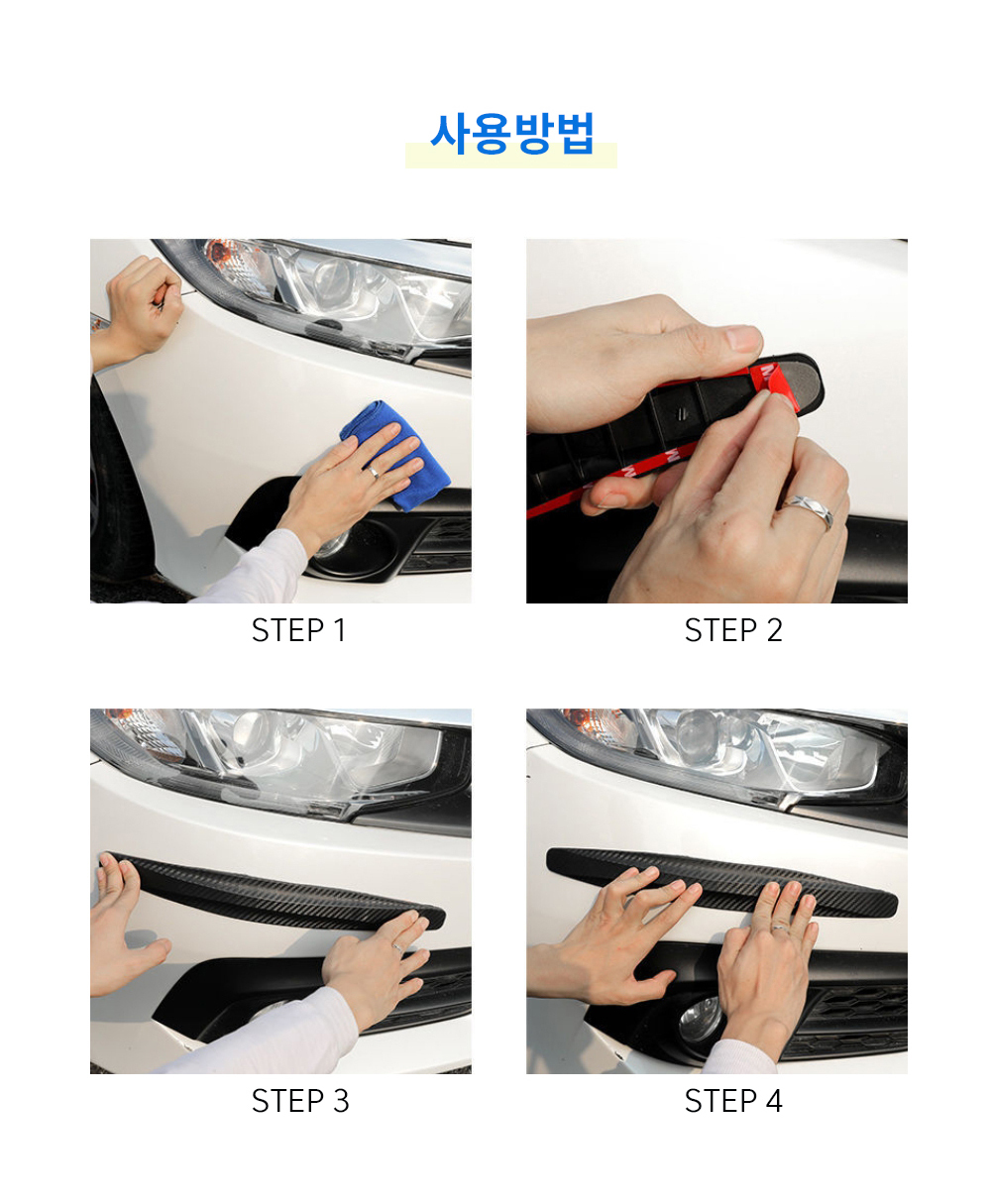 사용방법

STEP 1

STEP 2

STEP 3

STEP 4