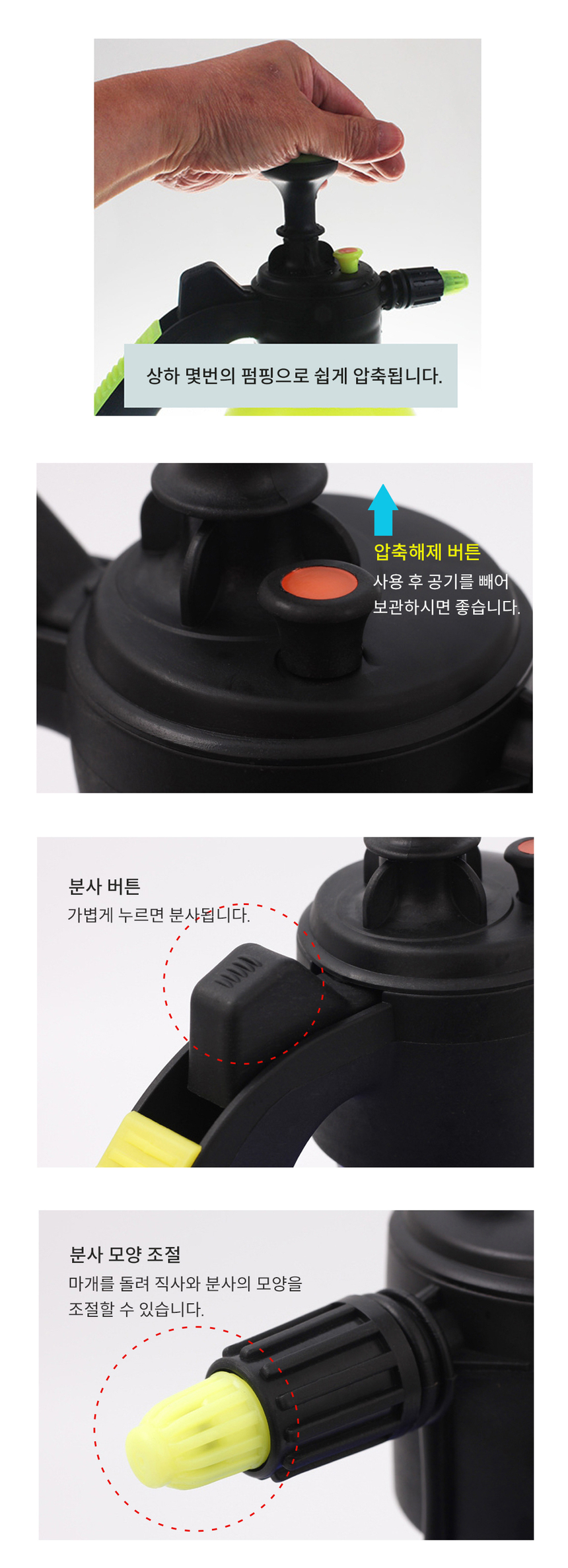 상하 몇번의 펌핑으로 쉽게 압축됩니다.

압축해제 버튼
사용 후 공기를 빼어 보관하시면 좋습니다.

분사 버튼
가볍게 누르면 분사됩니다.

분사 모양 조절
마개를 돌려 직사와 분사의 모양을 조절할 수 있습니다.