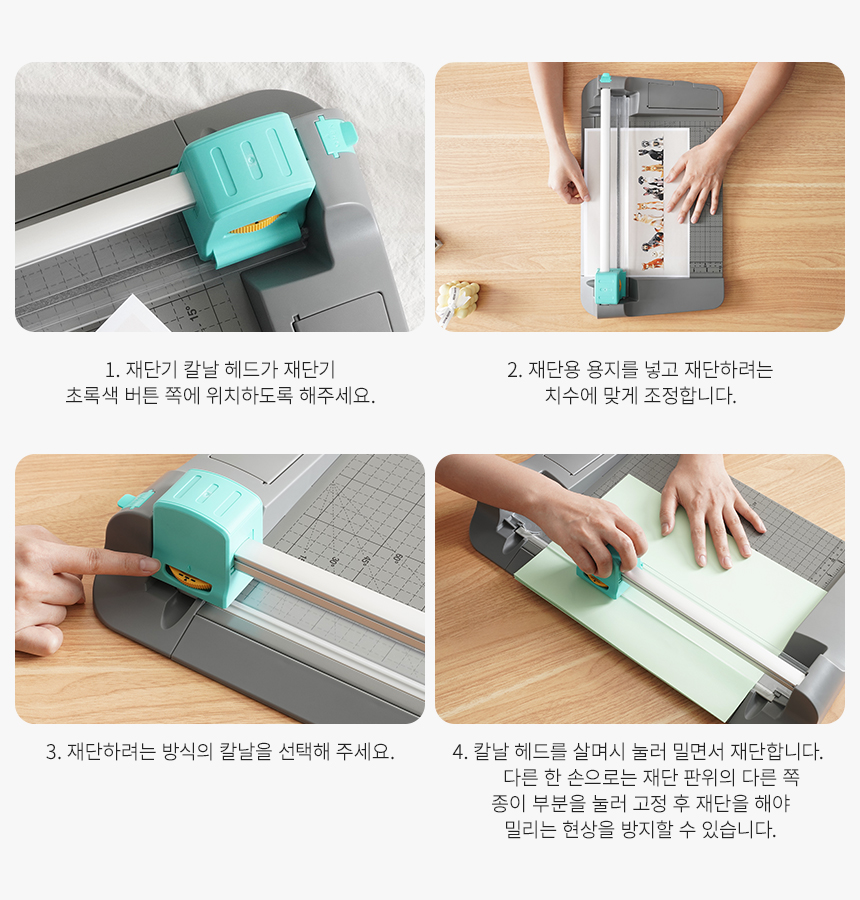 15°

1. 재단기 칼날 헤드가 재단기 초록색 버튼 쪽에 위치하도록 해주세요.

2. 재단용 용지를 넣고 재단하려는 치수에 맞게 조정합니다.

30° 45° 60°

3. 재단하려는 방식의 칼날을 선택해 주세요.

4. 칼날 헤드를 살며시 눌러 밀면서 재단합니다. 다른 한 손으로는 재단 판위의 다른 쪽 종이 부분을 눌러 고정 후 재단을 해야 밀리는 현상을 방지할 수 있습니다.