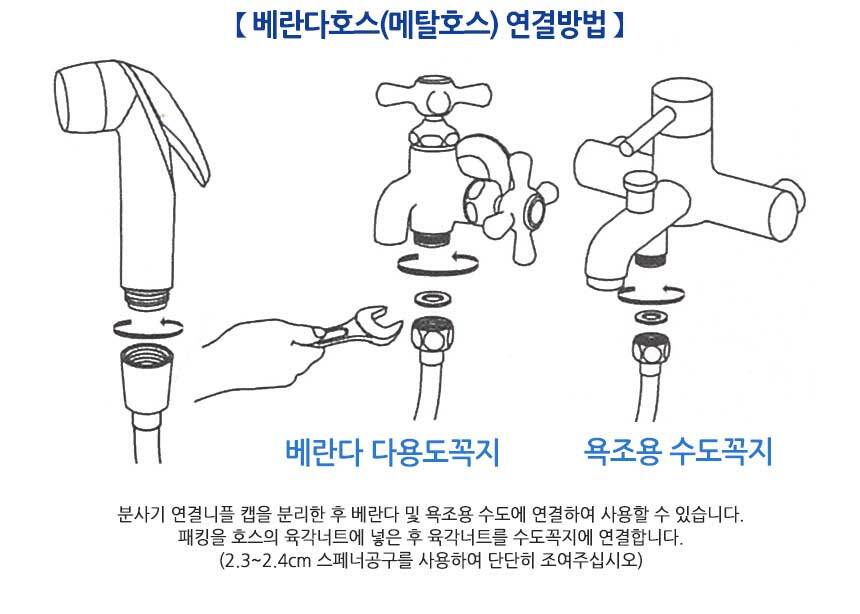 【 베란다호스(메탈호스) 연결방법 】

베란다 다용도꼭지

욕조용 수도꼭지

분사기 연결니플 캡을 분리한 후 베란다 및 욕조용 수도에 연결하여 사용할 수 있습니다.
패킹을 호스의 육각너트에 넣은 후 육각너트를 수도꼭지에 연결합니다.
(2.3~2.4cm 스페너공구를 사용하여 단단히 조여주십시오)