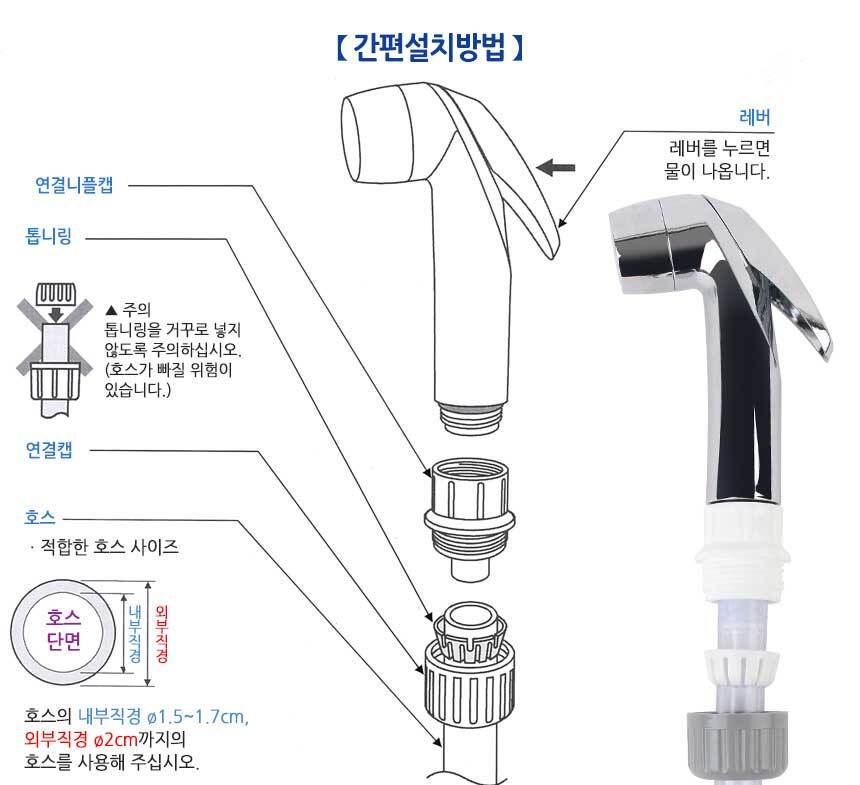 【 간편설치방법 】

레버
레버를 누르면 물이 나옵니다.

연결니플캡

톱니링

▲ 주의
톱니링을 거꾸로 넣지 않도록 주의하십시오.
(호스가 빠질 위험이 있습니다.)

연결캡

호스
· 적합한 호스 사이즈

호스 단면
내부직경
외부직경

호스의 내부직경 ø1.5~1.7cm,
외부직경 ø2cm까지의
호스를 사용해 주십시오.