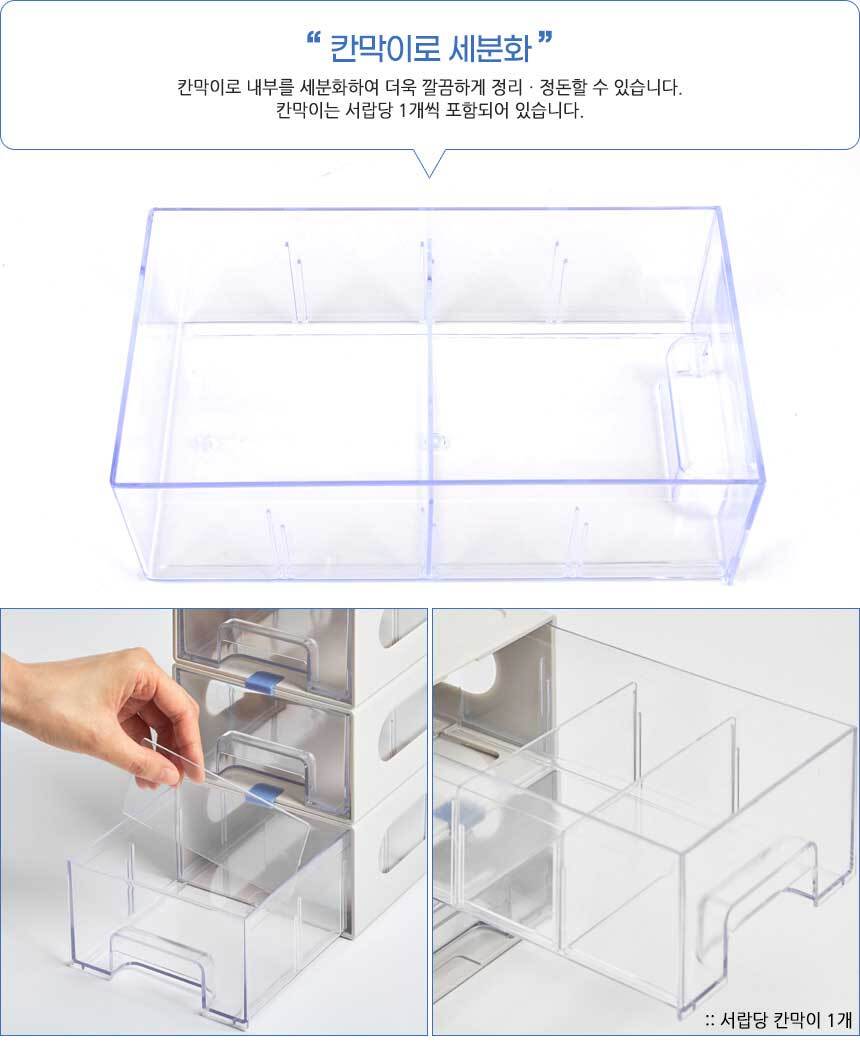 “ 칸막이로 세분화 ”

칸막이로 내부를 세분화하여 더욱 깔끔하게 정리 · 정돈할 수 있습니다.
칸막이는 서랍당 1개씩 포함되어 있습니다.

:: 서랍당 칸막이 1개