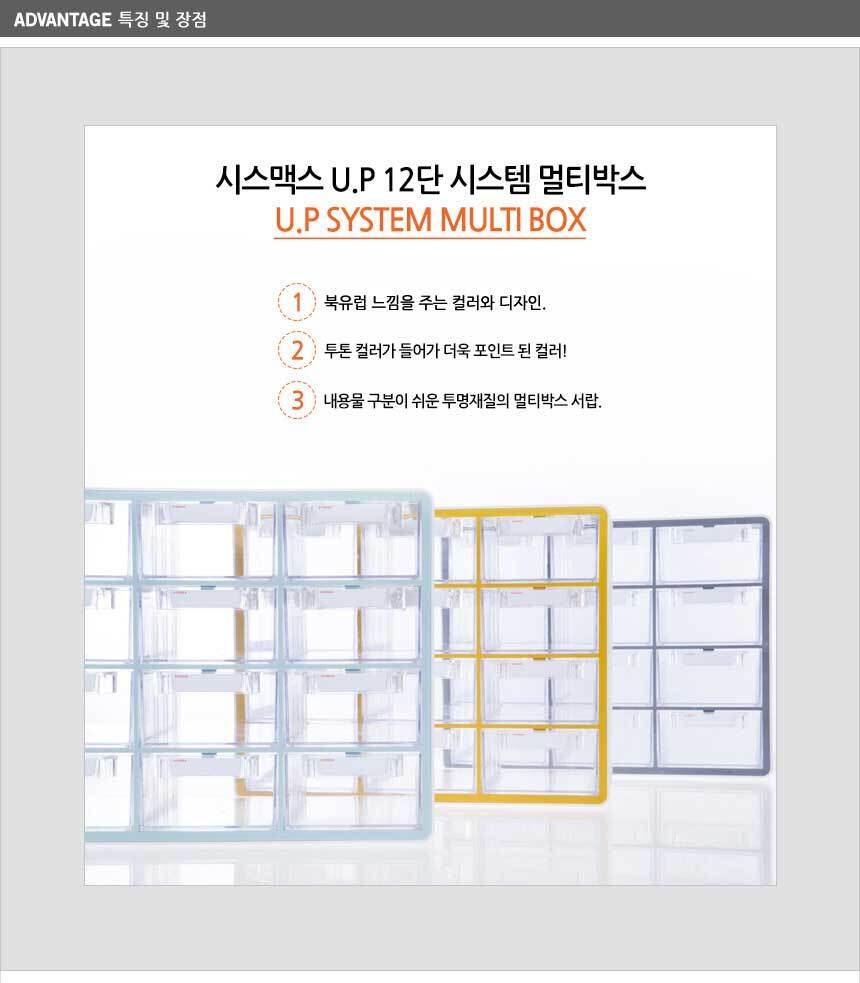 ADVANTAGE 특징 및 장점

시스맥스 U.P 12단 시스템 멀티박스
U.P SYSTEM MULTI BOX

1 북유럽 느낌을 주는 컬러와 디자인.

2 투톤 컬러가 들어가 더욱 포인트 된 컬러!

3 내용물 구분이 쉬운 투명재질의 멀티박스 서랍.