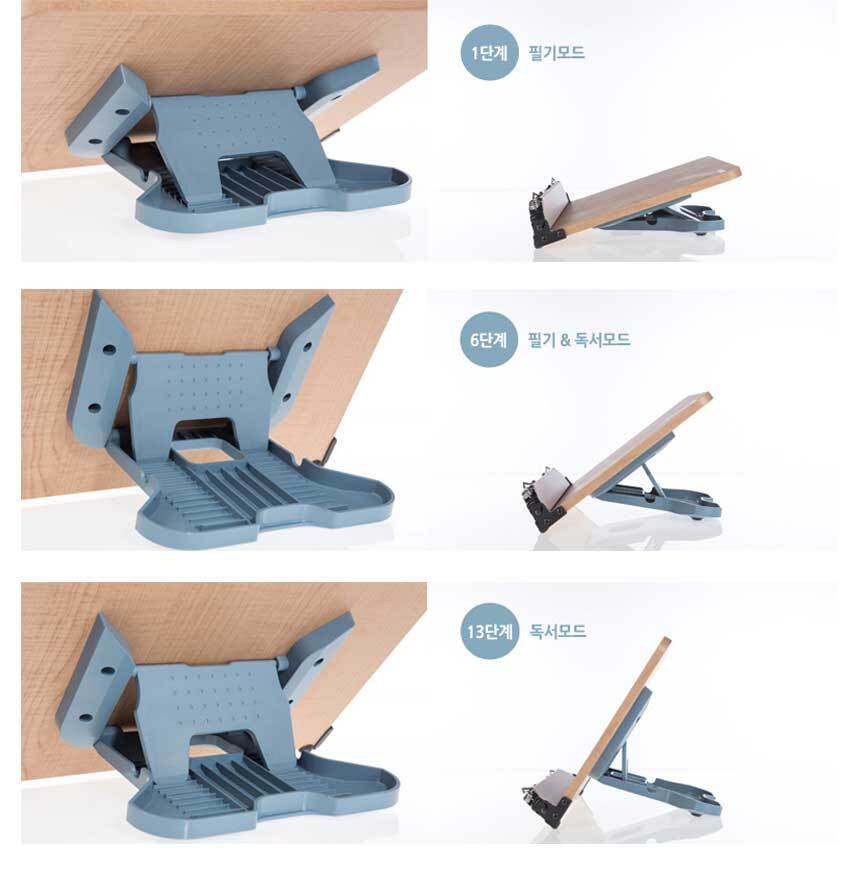 1단계 필기모드

6단계 필기 & 독서모드

13단계 독서모드