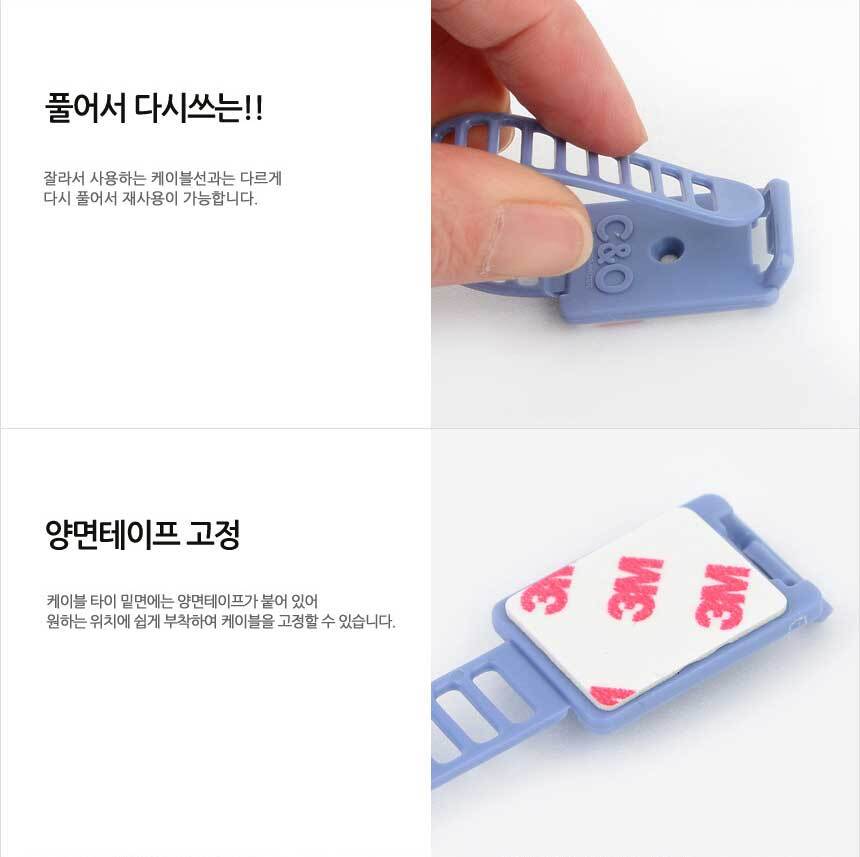 풀어서 다시쓰는!!

잘라서 사용하는 케이블선과는 다르게 다시 풀어서 재사용이 가능합니다.

C&O

양면테이프 고정

케이블 타이 밑면에는 양면테이프가 붙어 있어 원하는 위치에 쉽게 부착하여 케이블을 고정할 수 있습니다.

3M 3M 3M