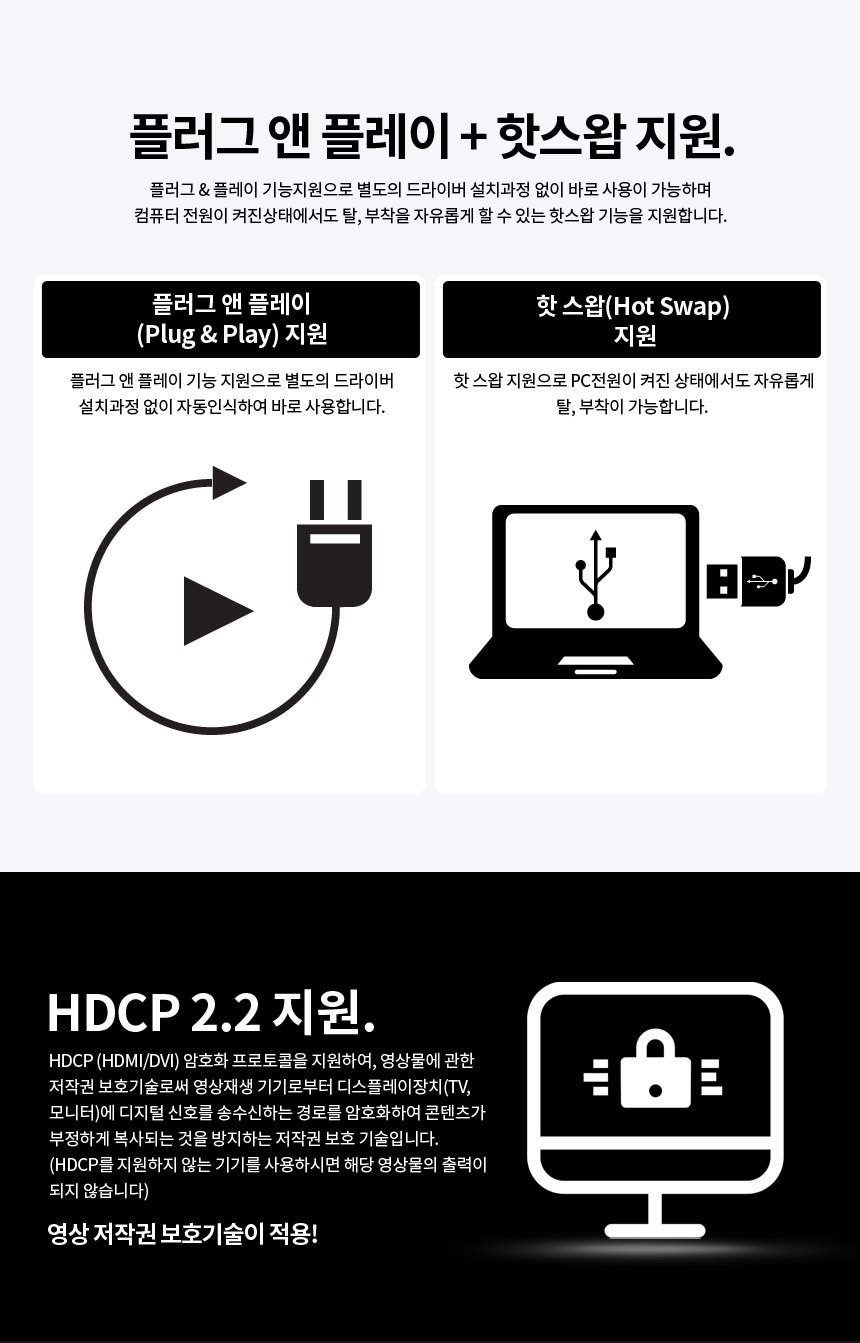 플러그 앤 플레이 + 핫스왑 지원.

플러그 & 플레이 기능지원으로 별도의 드라이버 설치과정 없이 바로 사용이 가능하며
컴퓨터 전원이 켜진상태에서도 탈, 부착을 자유롭게 할 수 있는 핫스왑 기능을 지원합니다.

플러그 앤 플레이
(Plug & Play) 지원

플러그 앤 플레이 기능 지원으로 별도의 드라이버 설치과정 없이 자동인식하여 바로 사용합니다.

핫 스왑(Hot Swap)
지원

핫 스왑 지원으로 PC전원이 켜진 상태에서도 자유롭게 탈, 부착이 가능합니다.

HDCP 2.2 지원.

HDCP (HDMI/DVI) 암호화 프로토콜을 지원하여, 영상물에 관한 저작권 보호기술로써 영상재생 기기로부터 디스플레이장치(TV, 모니터)에 디지털 신호를 송수신하는 경로를 암호화하여 콘텐츠가 부정하게 복사되는 것을 방지하는 저작권 보호 기술입니다.
(HDCP를 지원하지 않는 기기를 사용하시면 해당 영상물의 출력이 되지 않습니다)

영상 저작권 보호기술이 적용!