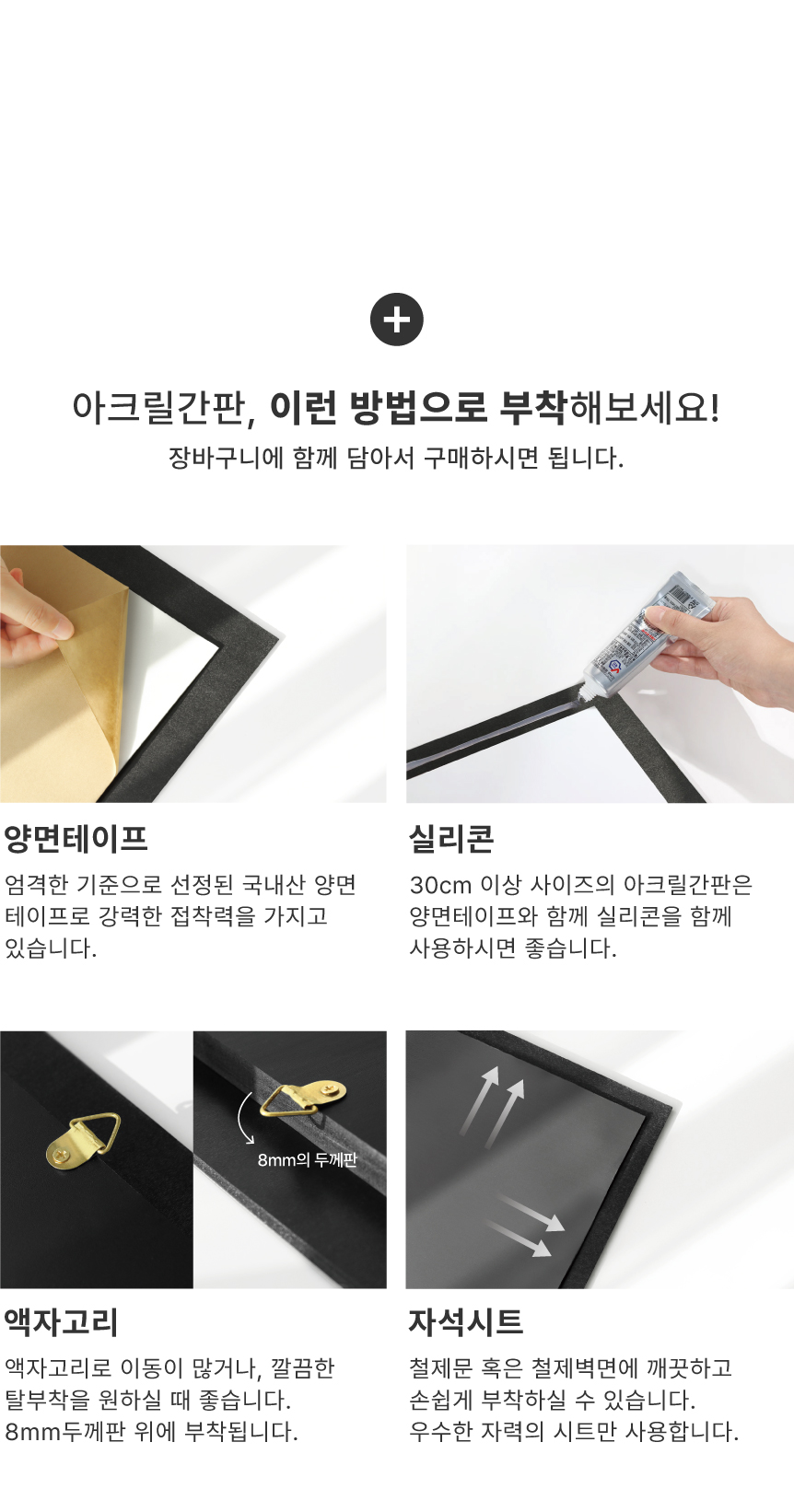 아크릴간판, 이런 방법으로 부착해보세요!
장바구니에 함께 담아서 구매하시면 됩니다.

양면테이프
엄격한 기준으로 선정된 국내산 양면 테이프로 강력한 접착력을 가지고 있습니다.

실리콘
30cm 이상 사이즈의 아크릴간판은 양면테이프와 함께 실리콘을 함께 사용하시면 좋습니다.

8mm의 두께판

액자고리
액자고리로 이동이 많거나, 깔끔한 탈부착을 원하실 때 좋습니다.
8mm두께판 위에 부착됩니다.

자석시트
철제문 혹은 철제벽면에 깨끗하고 손쉽게 부착하실 수 있습니다.
우수한 자력의 시트만 사용합니다.