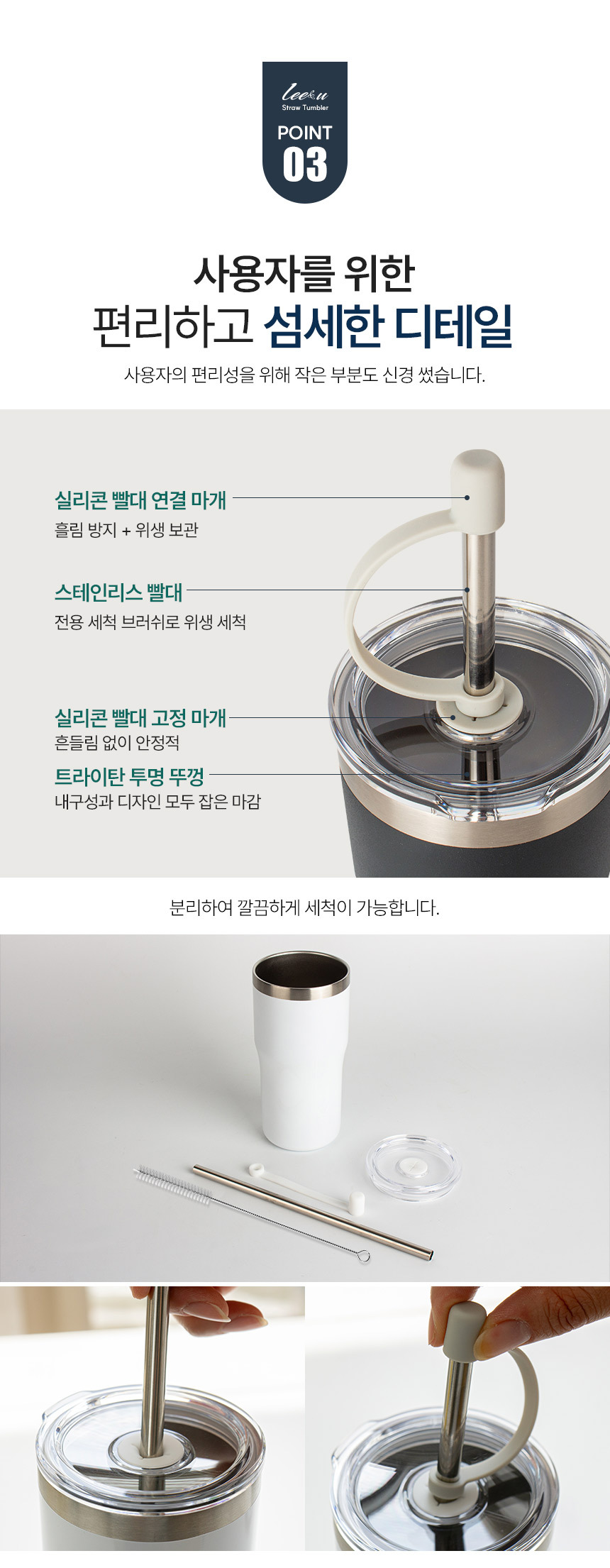 lee&u
Straw Tumbler
POINT
03

사용자를 위한
편리하고 섬세한 디테일

사용자의 편리성을 위해 작은 부분도 신경 썼습니다.

실리콘 빨대 연결 마개
흘림 방지 + 위생 보관

스테인리스 빨대
전용 세척 브러쉬로 위생 세척

실리콘 빨대 고정 마개
흔들림 없이 안정적

트라이탄 투명 뚜껑
내구성과 디자인 모두 잡은 마감

분리하여 깔끔하게 세척이 가능합니다.