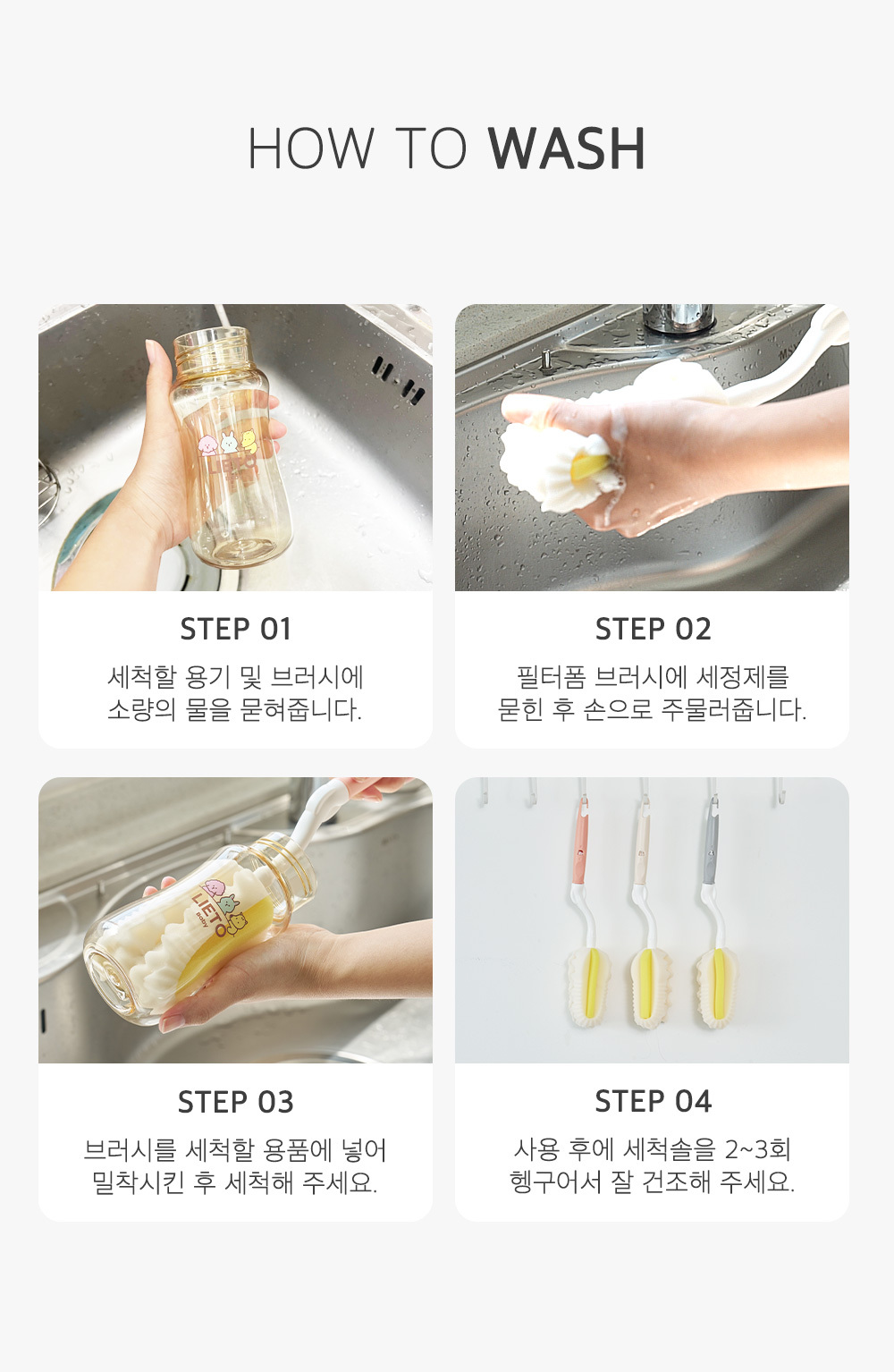 HOW TO WASH

LIETO

STEP 01
세척할 용기 및 브러시에
소량의 물을 묻혀줍니다.

STEP 02
필터폼 브러시에 세정제를
묻힌 후 손으로 주물러줍니다.

LIETO
baby

STEP 03
브러시를 세척할 용품에 넣어
밀착시킨 후 세척해 주세요.

STEP 04
사용 후에 세척솔을 2~3회
헹구어서 잘 건조해 주세요.