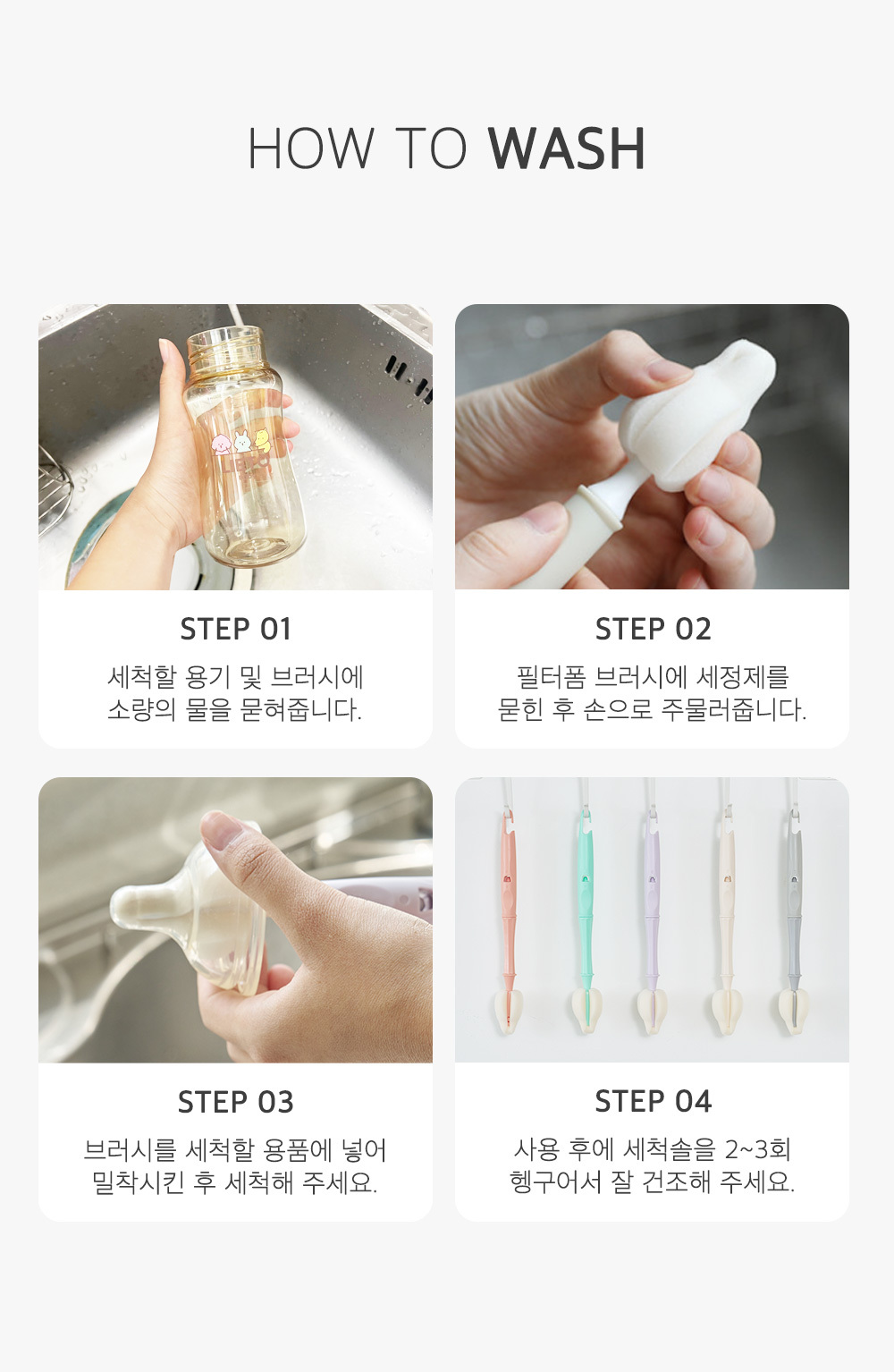 HOW TO WASH

STEP 01

세척할 용기 및 브러시에 소량의 물을 묻혀줍니다.

STEP 02

필터폼 브러시에 세정제를 묻힌 후 손으로 주물러줍니다.

STEP 03

브러시를 세척할 용품에 넣어 밀착시킨 후 세척해 주세요.

STEP 04

사용 후에 세척솔을 2~3회 헹구어서 잘 건조해 주세요.