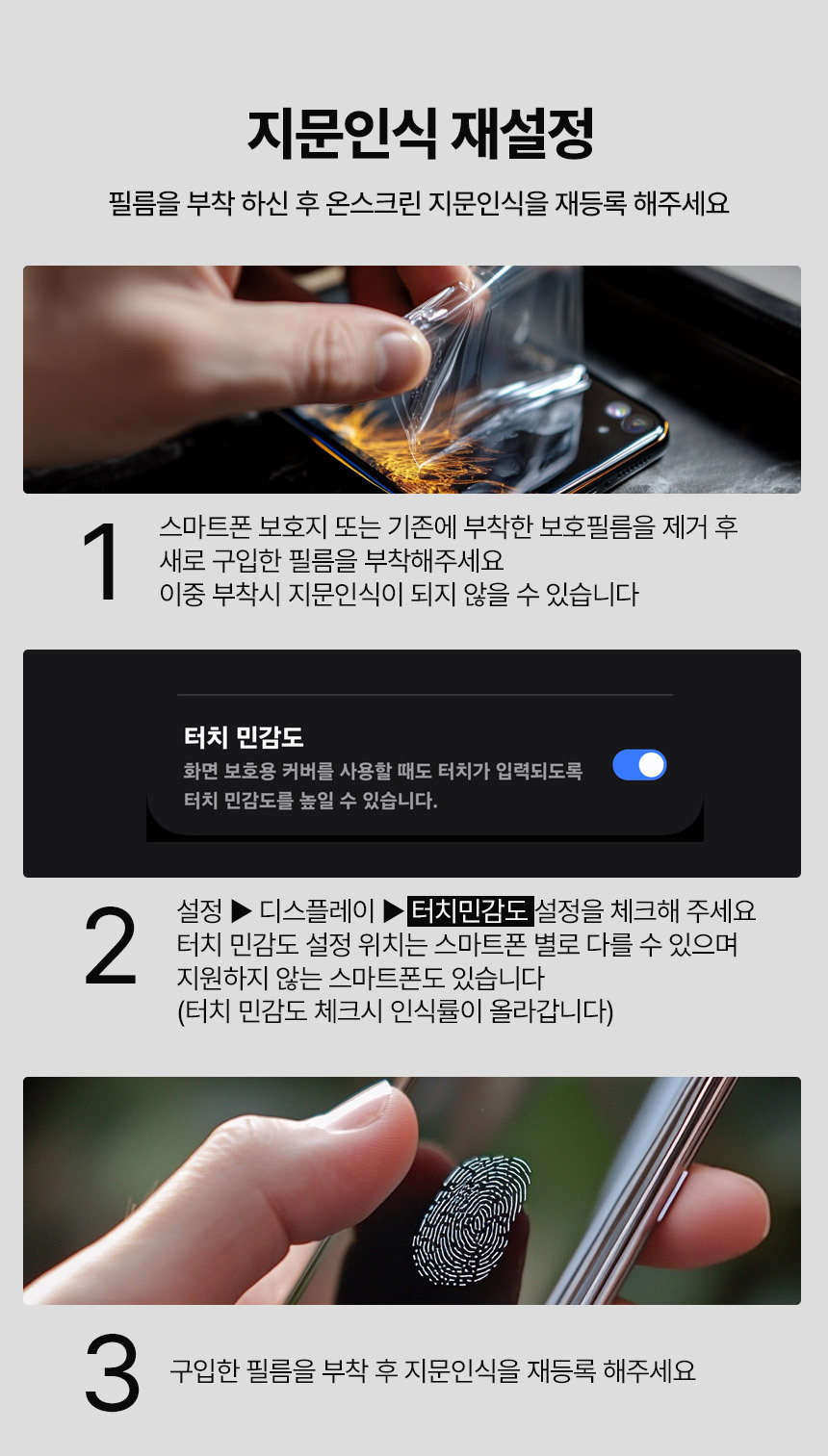 지문인식 재설정

필름을 부착 하신 후 온스크린 지문인식을 재등록 해주세요

1

스마트폰 보호지 또는 기존에 부착한 보호필름을 제거 후 새로 구입한 필름을 부착해주세요
이중 부착시 지문인식이 되지 않을 수 있습니다

터치 민감도
화면 보호용 커버를 사용할 때도 터치가 입력되도록 터치 민감도를 높일 수 있습니다.

2

설정 ▶ 디스플레이 ▶ 터치민감도 설정을 체크해 주세요
터치 민감도 설정 위치는 스마트폰 별로 다를 수 있으며
지원하지 않는 스마트폰도 있습니다
(터치 민감도 체크시 인식률이 올라갑니다)

3

구입한 필름을 부착 후 지문인식을 재등록 해주세요