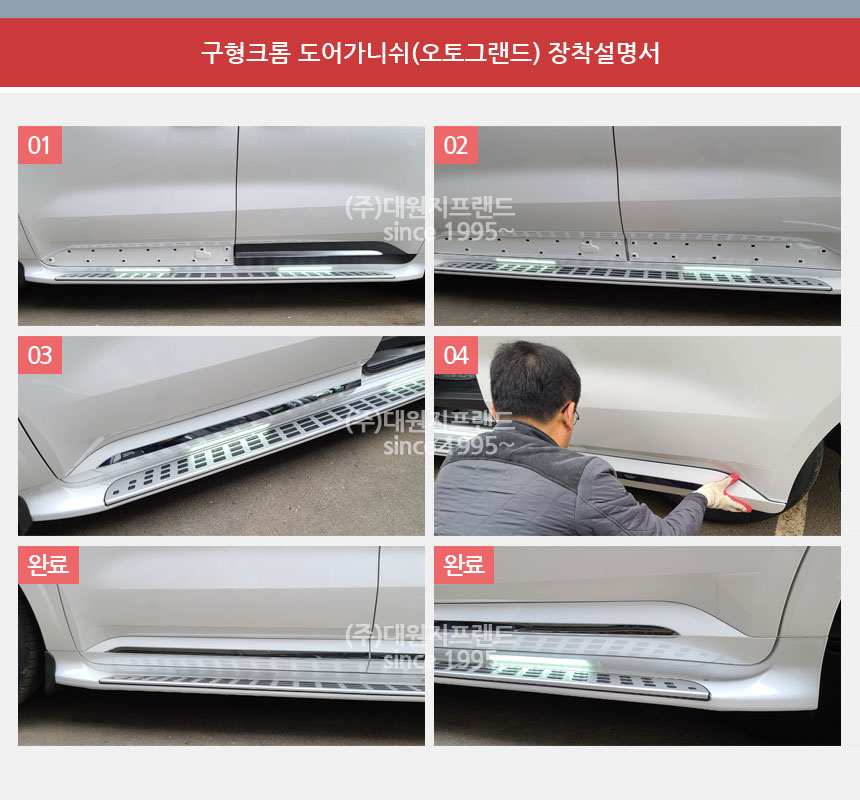 구형크롬 도어가니쉬(오토그랜드) 장착설명서

01

(주)대원지프랜드
since 1995~

02

03

(주)대원지프랜드
since 1995~

04

완료

(주)대원지프랜드
since 1995~

완료