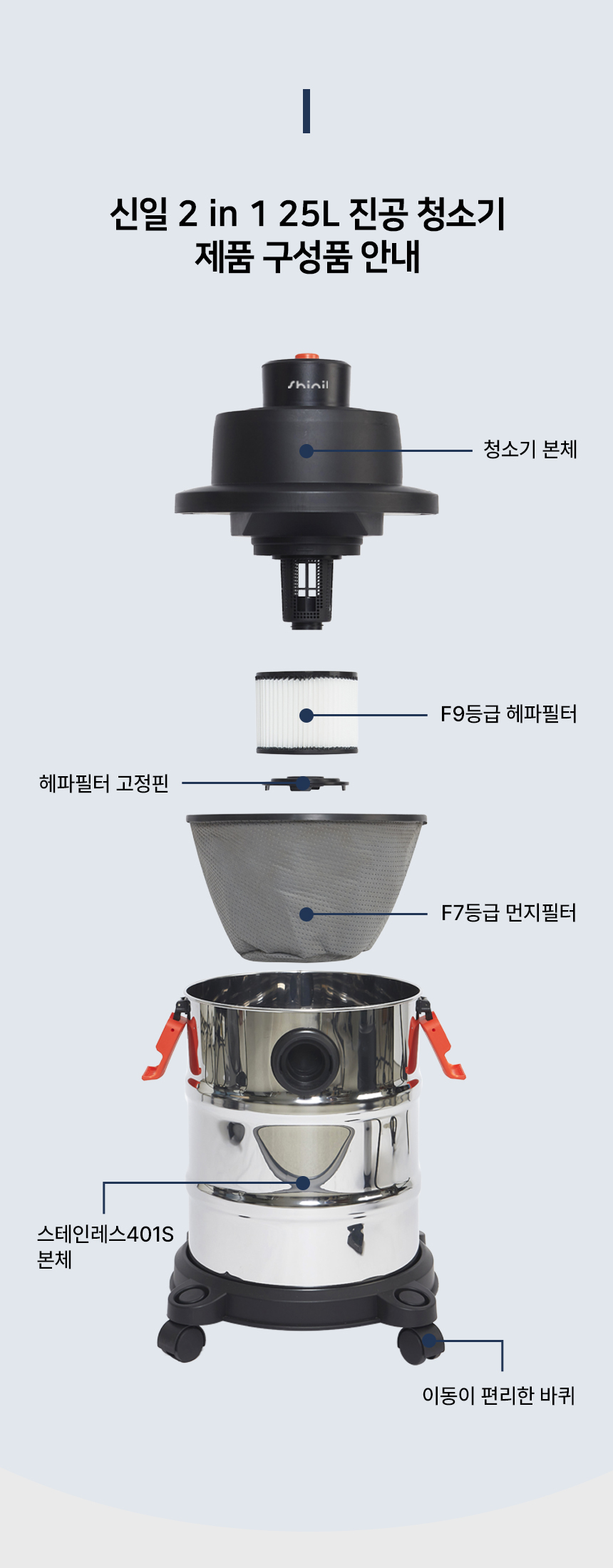 신일 2 in 1 25L 진공 청소기
제품 구성품 안내

Shinil

청소기 본체

F9등급 헤파필터

헤파필터 고정핀

F7등급 먼지필터

스테인레스401S
본체

이동이 편리한 바퀴