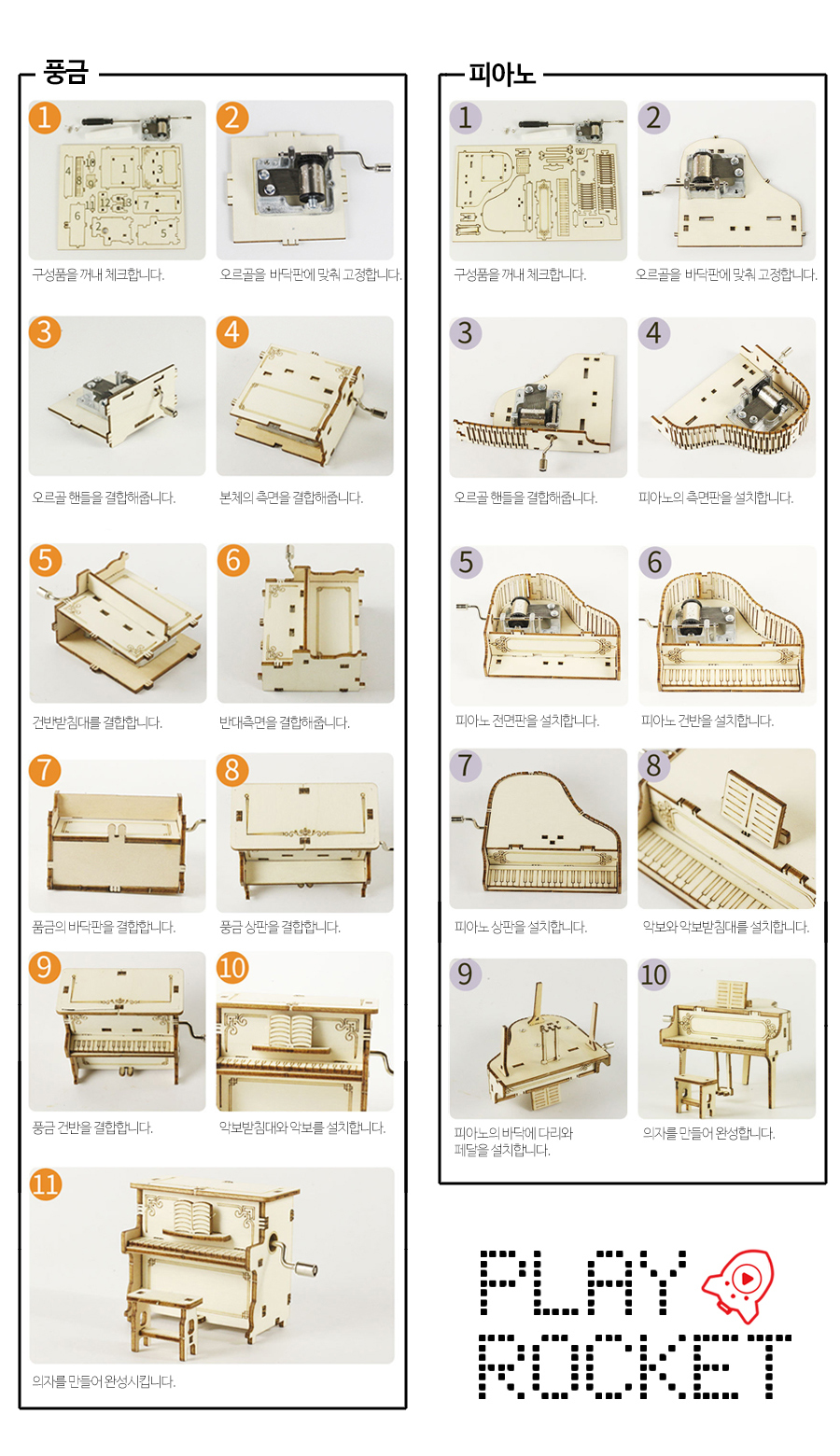 풍금

1
구성품을 꺼내 체크합니다.

2
오르골을 바닥판에 맞춰 고정합니다.

3
오르골 핸들을 결합해줍니다.

4
본체의 측면을 결합해줍니다.

5
건반받침대를 결합합니다.

6
반대측면을 결합해줍니다.

7
풍금의 바닥판을 결합합니다.

8
풍금 상판을 결합합니다.

9
풍금 건반을 결합합니다.

10
악보받침대와 악보를 설치합니다.

11
의자를 만들어 완성시킵니다.

피아노

1
구성품을 꺼내 체크합니다.

2
오르골을 바닥판에 맞춰 고정합니다.

3
오르골 핸들을 결합해줍니다.

4
피아노의 측면판을 설치합니다.

5
피아노 전면판을 설치합니다.

6
피아노 건반을 설치합니다.

7
피아노 상판을 설치합니다.

8
악보와 악보받침대를 설치합니다.

9
피아노의 바닥에 다리와 페달을 설치합니다.

10
의자를 만들어 완성합니다.

PLAY ROCKET