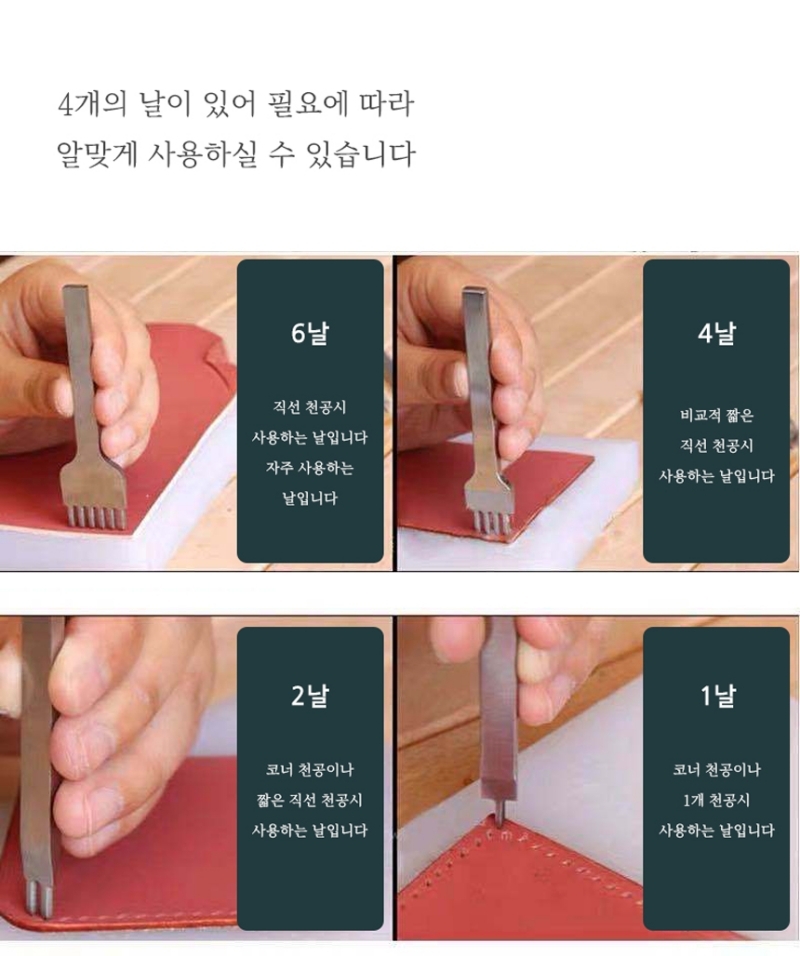 4개의 날이 있어 필요에 따라
알맞게 사용하실 수 있습니다

6날

직선 천공시
사용하는 날입니다
자주 사용하는
날입니다

4날

비교적 짧은
직선 천공시
사용하는 날입니다

2날

코너 천공이나
짧은 직선 천공시
사용하는 날입니다

1날

코너 천공이나
1개 천공시
사용하는 날입니다