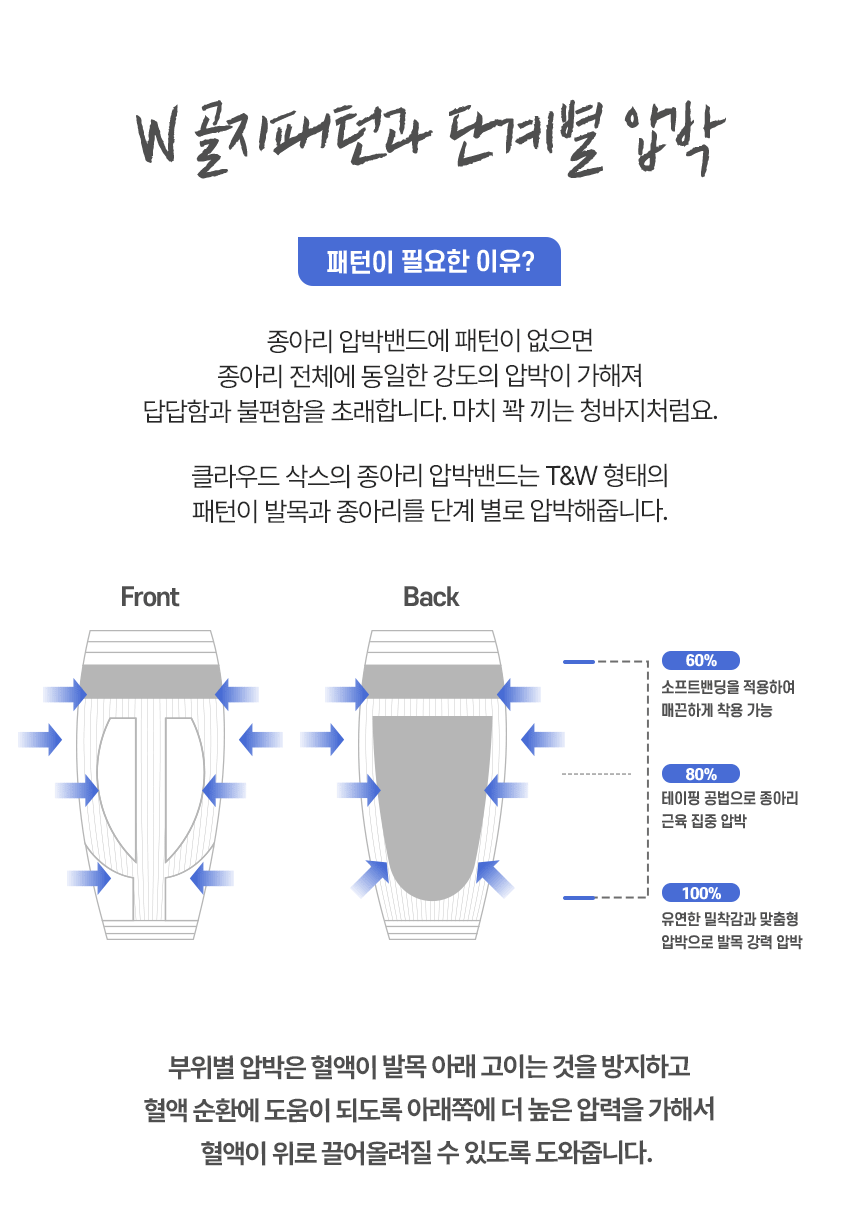 W 골지패턴과 단계별 압박

패턴이 필요한 이유?

종아리 압박밴드에 패턴이 없으면
종아리 전체에 동일한 강도의 압박이 가해져
답답함과 불편함을 초래합니다. 마치 꽉 끼는 청바지처럼요.

클라우드 삭스의 종아리 압박밴드는 T&W 형태의
패턴이 발목과 종아리를 단계 별로 압박해줍니다.

Front

Back

60%
소프트밴딩을 적용하여
매끈하게 착용 가능

80%
테이핑 공법으로 종아리
근육 집중 압박

100%
유연한 밀착감과 맞춤형
압박으로 발목 강력 압박

부위별 압박은 혈액이 발목 아래 고이는 것을 방지하고
혈액 순환에 도움이 되도록 아래쪽에 더 높은 압력을 가해서
혈액이 위로 끌어올려질 수 있도록 도와줍니다.