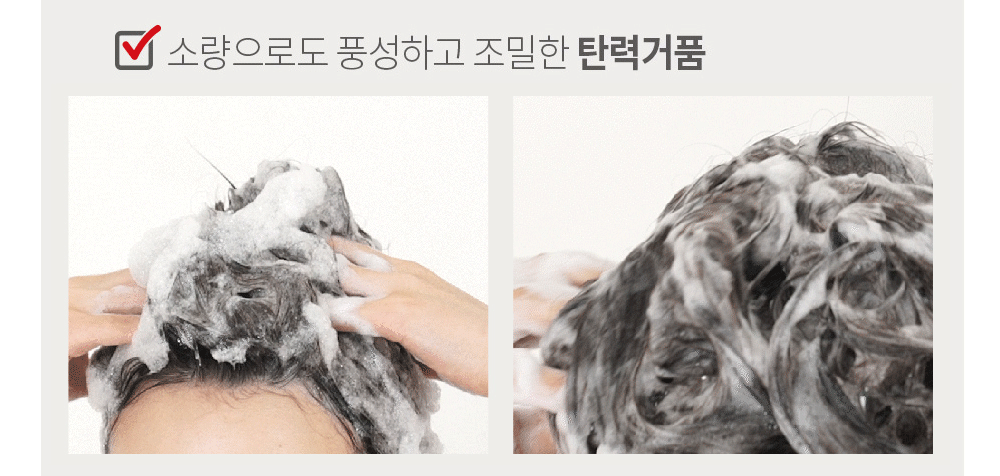 소량으로도 풍성하고 조밀한 탄력거품