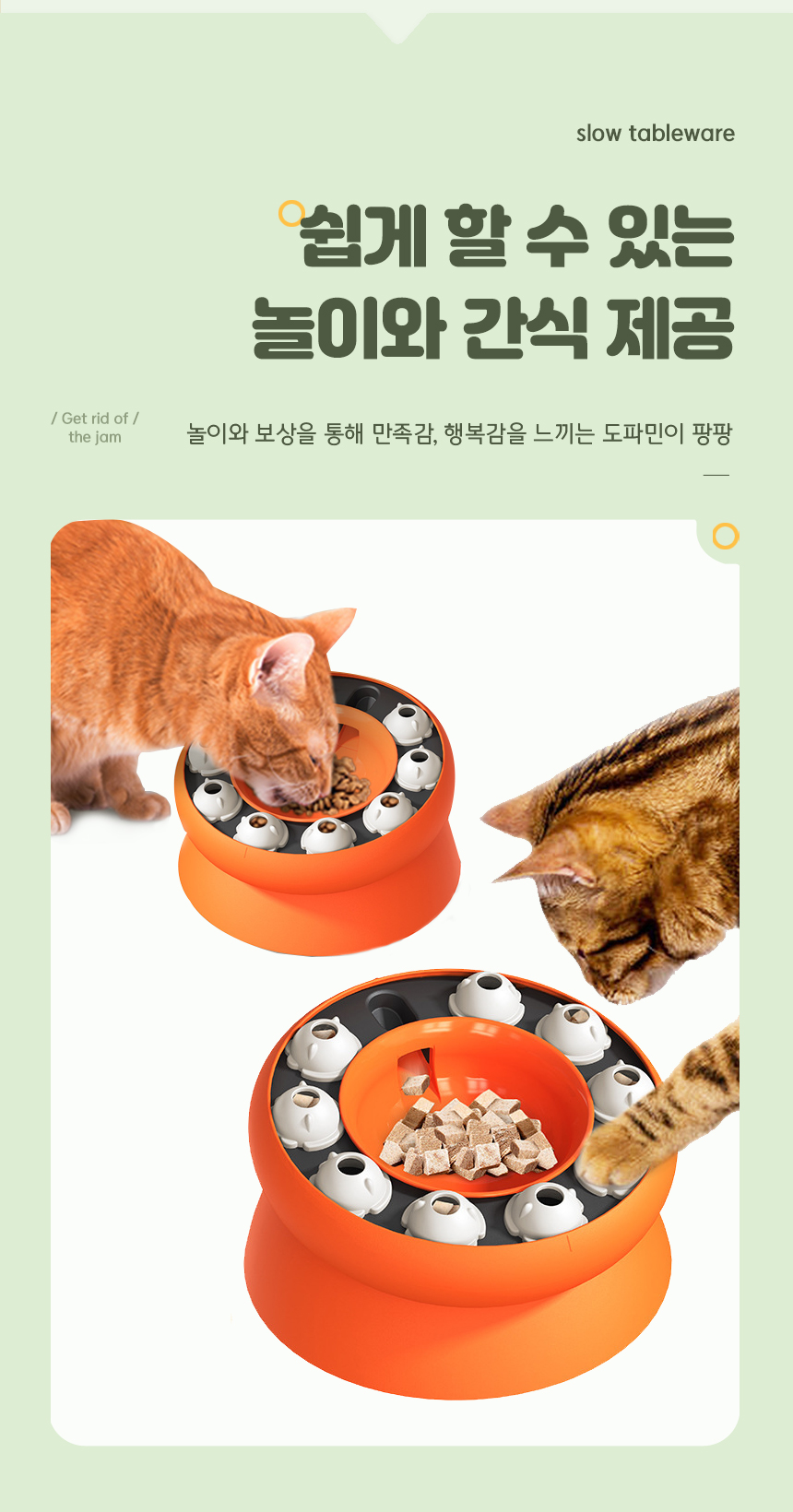 slow tableware

쉽게 할 수 있는
놀이와 간식 제공

/ Get rid of /
the jam

놀이와 보상을 통해 만족감, 행복감을 느끼는 도파민이 팡팡