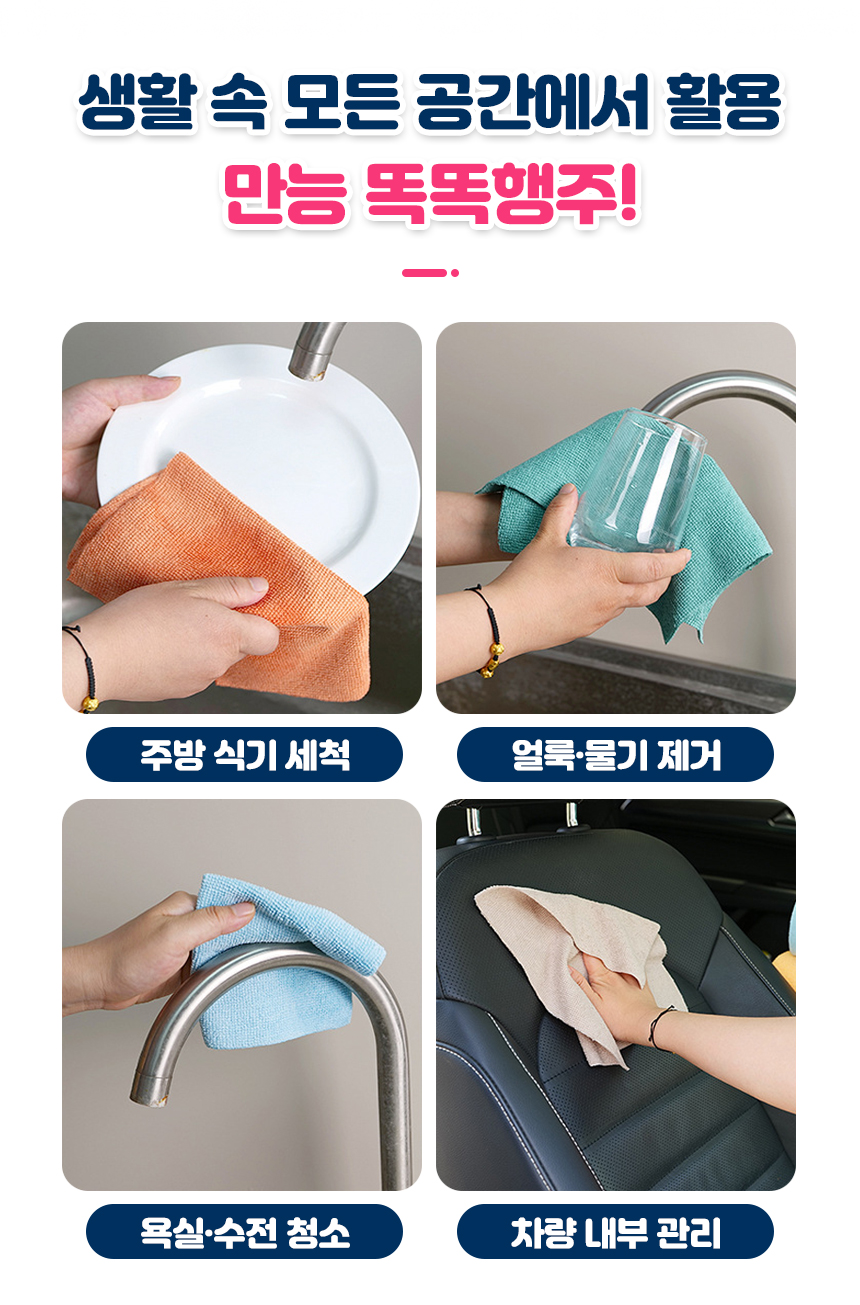 생활 속 모든 공간에서 활용
만능 똑똑행주!

주방 식기 세척

얼룩·물기 제거

욕실·수전 청소

차량 내부 관리