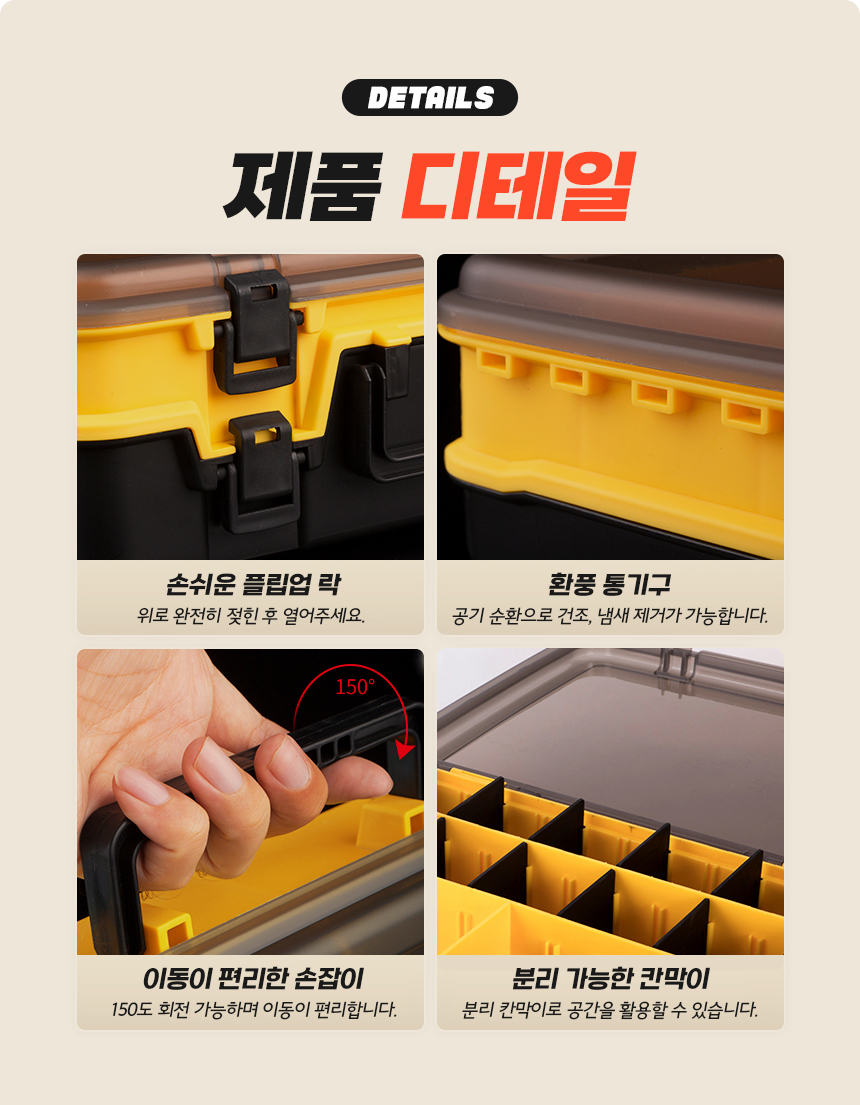 DETAILS

제품 디테일

손쉬운 플립업 락

위로 완전히 젖힌 후 열어주세요.

환풍 통기구

공기 순환으로 건조, 냄새 제거가 가능합니다.

150°

이동이 편리한 손잡이

150도 회전 가능하며 이동이 편리합니다.

분리 가능한 칸막이

분리 칸막이로 공간을 활용할 수 있습니다.