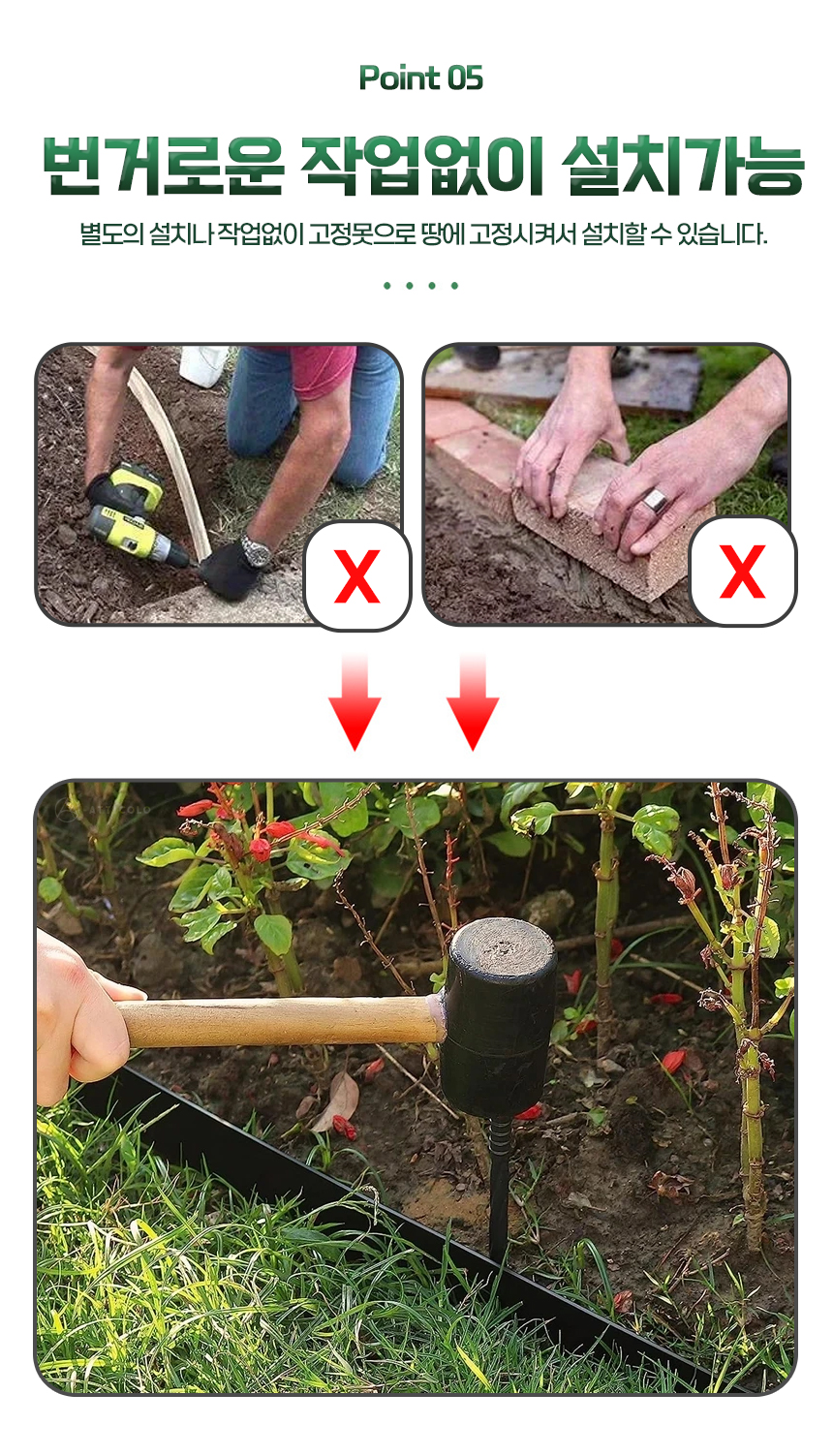 Point 05

번거로운 작업없이 설치가능

별도의 설치나 작업없이 고정못으로 땅에 고정시켜서 설치할 수 있습니다.

X

X