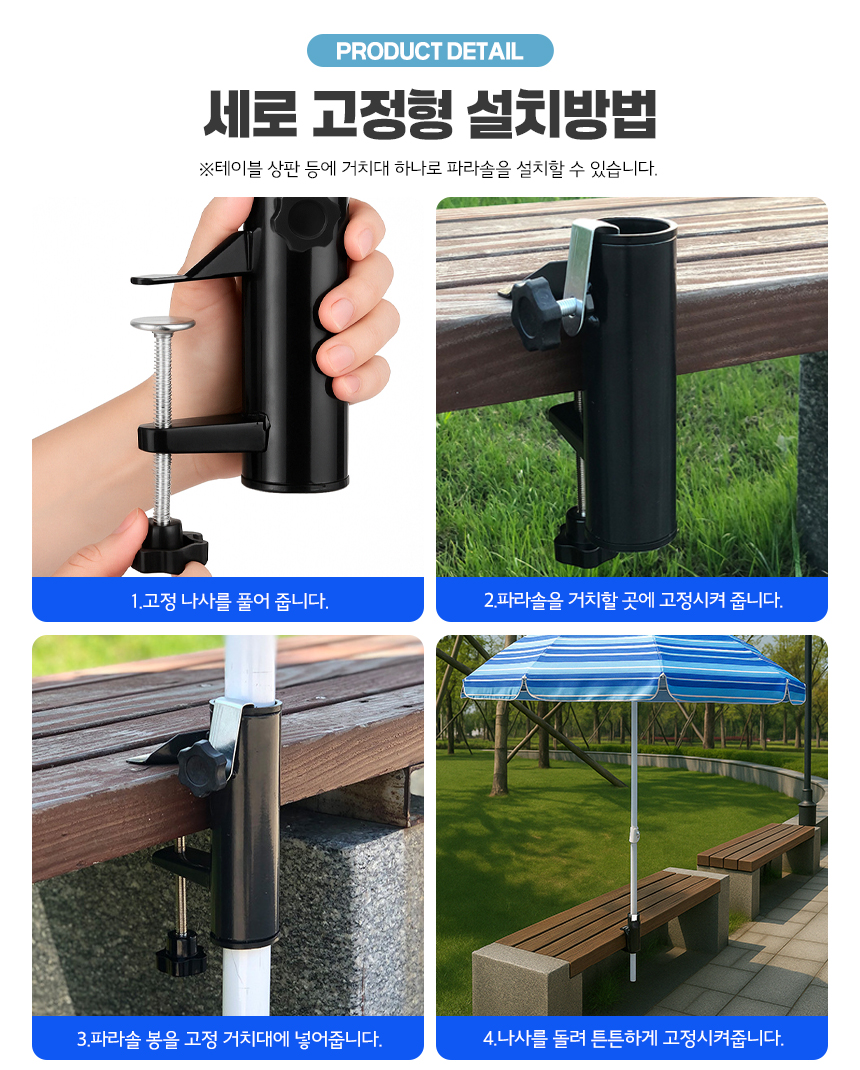 PRODUCT DETAIL

세로 고정형 설치방법

※테이블 상판 등에 거치대 하나로 파라솔을 설치할 수 있습니다.

1.고정 나사를 풀어 줍니다.

2.파라솔을 거치할 곳에 고정시켜 줍니다.

3.파라솔 봉을 고정 거치대에 넣어줍니다.

4.나사를 돌려 튼튼하게 고정시켜줍니다.