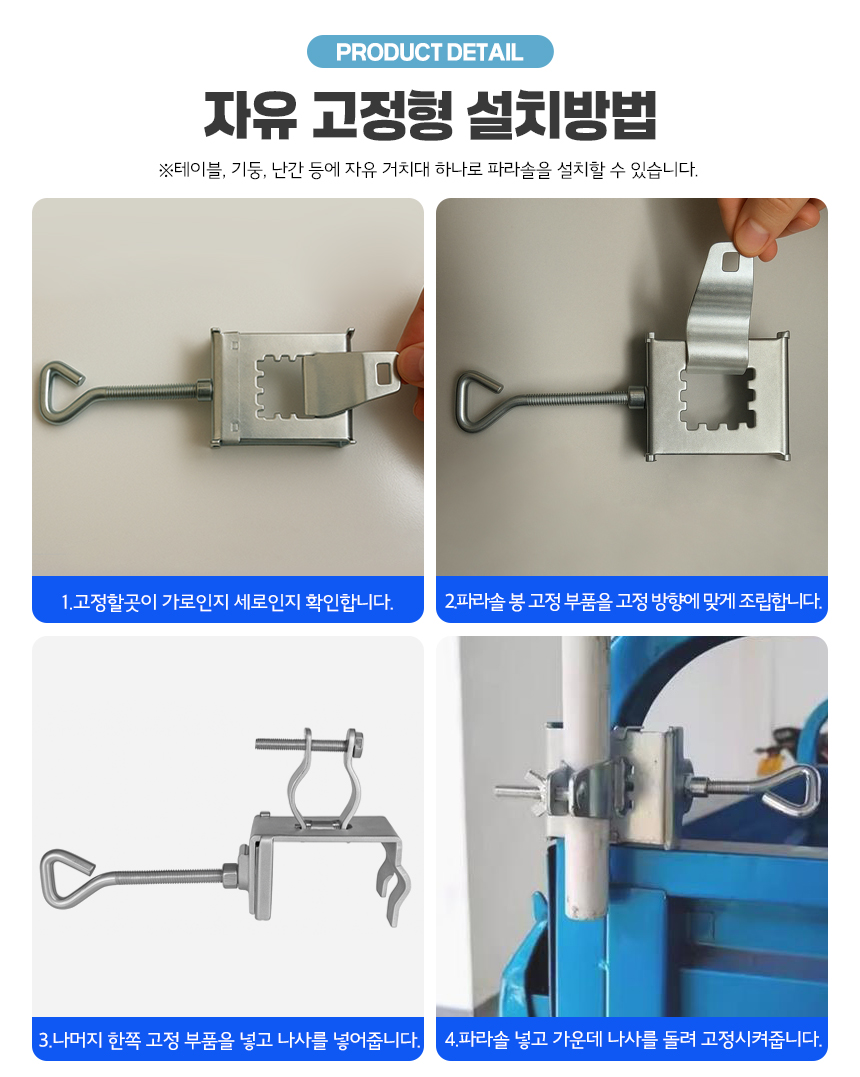 PRODUCT DETAIL

자유 고정형 설치방법

※테이블, 기둥, 난간 등에 자유 거치대 하나로 파라솔을 설치할 수 있습니다.

1.고정할곳이 가로인지 세로인지 확인합니다.

2.파라솔 봉 고정 부품을 고정 방향에 맞게 조립합니다.

3.나머지 한쪽 고정 부품을 넣고 나사를 넣어줍니다.

4.파라솔 넣고 가운데 나사를 돌려 고정시켜줍니다.