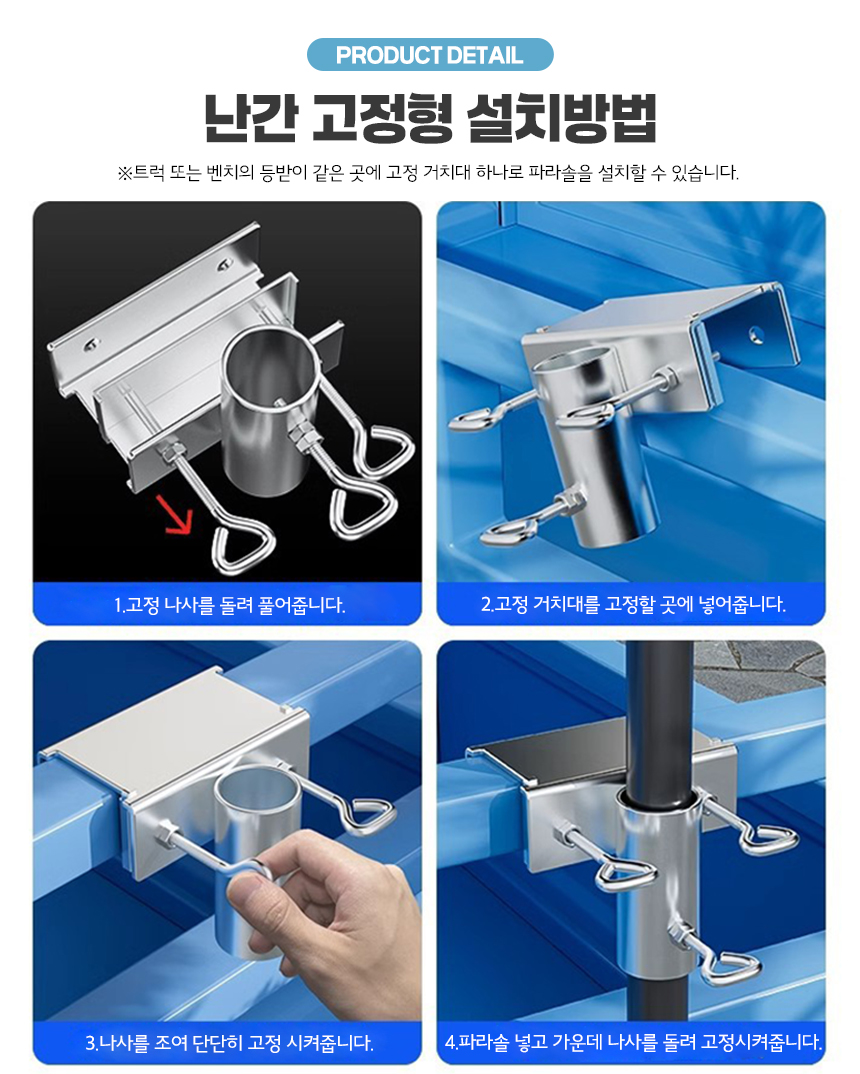 PRODUCT DETAIL

난간 고정형 설치방법

※트럭 또는 벤치의 등받이 같은 곳에 고정 거치대 하나로 파라솔을 설치할 수 있습니다.

1.고정 나사를 돌려 풀어줍니다.

2.고정 거치대를 고정할 곳에 넣어줍니다.

3.나사를 조여 단단히 고정 시켜줍니다.

4.파라솔 넣고 가운데 나사를 돌려 고정시켜줍니다.