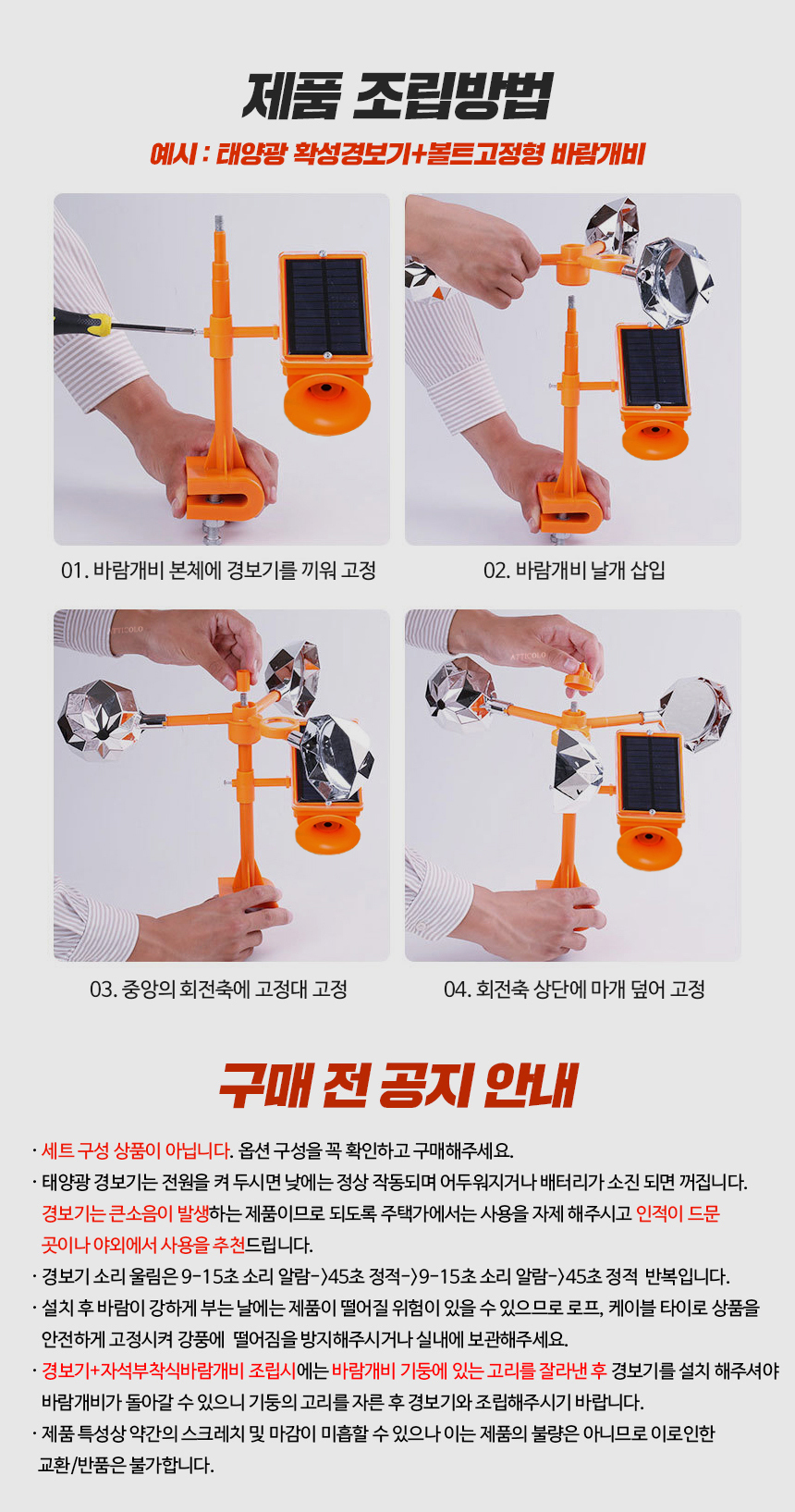 제품 조립방법

예시 : 태양광 확성경보기+볼트고정형 바람개비

01. 바람개비 본체에 경보기를 끼워 고정

02. 바람개비 날개 삽입

03. 중앙의 회전축에 고정대 고정

04. 회전축 상단에 마개 덮어 고정

구매 전 공지 안내

· 세트 구성 상품이 아닙니다. 옵션 구성을 꼭 확인하고 구매해주세요.

· 태양광 경보기는 전원을 켜 두시면 낮에는 정상 작동되며 어두워지거나 배터리가 소진 되면 꺼집니다. 경보기는 큰소음이 발생하는 제품이므로 되도록 주택가에서는 사용을 자제 해주시고 인적이 드문 곳이나 야외에서 사용을 추천드립니다.

· 경보기 소리 울림은 9-15초 소리 알람->45초 정적->9-15초 소리 알람->45초 정적 반복입니다.

· 설치 후 바람이 강하게 부는 날에는 제품이 떨어질 위험이 있을 수 있으므로 로프, 케이블 타이로 상품을 안전하게 고정시켜 강풍에 떨어짐을 방지해주시거나 실내에 보관해주세요.

· 경보기+자석부착식바람개비 조립시에는 바람개비 기둥에 있는 고리를 잘라낸 후 경보기를 설치 해주셔야 바람개비가 돌아갈 수 있으니 기둥의 고리를 자른 후 경보기와 조립해주시기 바랍니다.

· 제품 특성상 약간의 스크레치 및 마감이 미흡할 수 있으나 이는 제품의 불량은 아니므로 이로인한 교환/반품은 불가합니다.