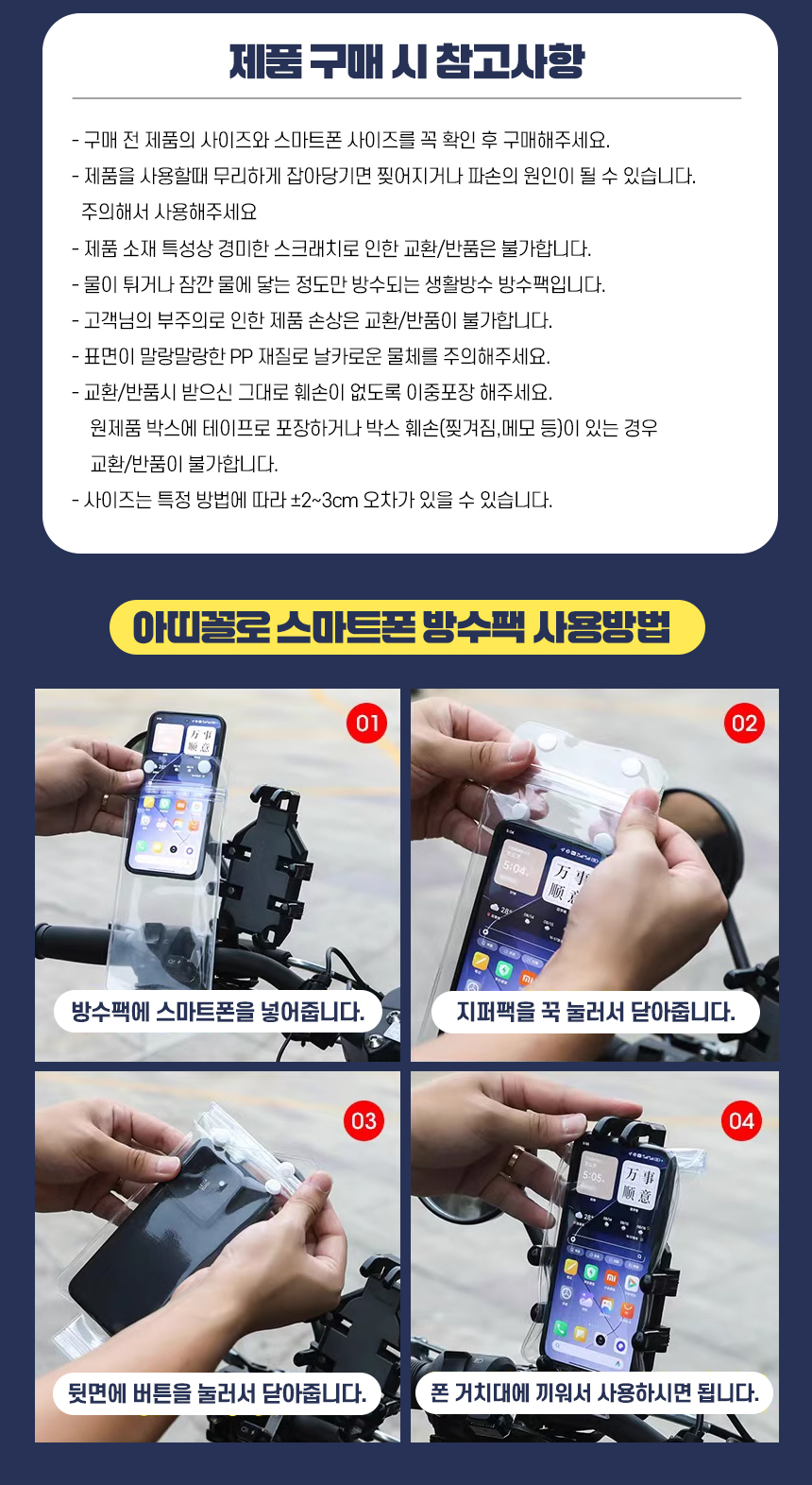 제품 구매 시 참고사항

- 구매 전 제품의 사이즈와 스마트폰 사이즈를 꼭 확인 후 구매해주세요.
- 제품을 사용할때 무리하게 잡아당기면 찢어지거나 파손의 원인이 될 수 있습니다. 주의해서 사용해주세요
- 제품 소재 특성상 경미한 스크래치로 인한 교환/반품은 불가합니다.
- 물이 튀거나 잠깐 물에 닿는 정도만 방수되는 생활방수 방수팩입니다.
- 고객님의 부주의로 인한 제품 손상은 교환/반품이 불가합니다.
- 표면이 말랑말랑한 PP 재질로 날카로운 물체를 주의해주세요.
- 교환/반품시 받으신 그대로 훼손이 없도록 이중포장 해주세요. 원제품 박스에 테이프로 포장하거나 박스 훼손(찢겨짐,메모 등)이 있는 경우 교환/반품이 불가합니다.
- 사이즈는 특정 방법에 따라 ±2~3cm 오차가 있을 수 있습니다.

아띠꼴로 스마트폰 방수팩 사용방법

01
万事顺意
방수팩에 스마트폰을 넣어줍니다.

02
5:04
万事顺意
지퍼팩을 꾹 눌러서 닫아줍니다.

03
뒷면에 버튼을 눌러서 닫아줍니다.

04
5:05
万事顺意
폰 거치대에 끼워서 사용하시면 됩니다.