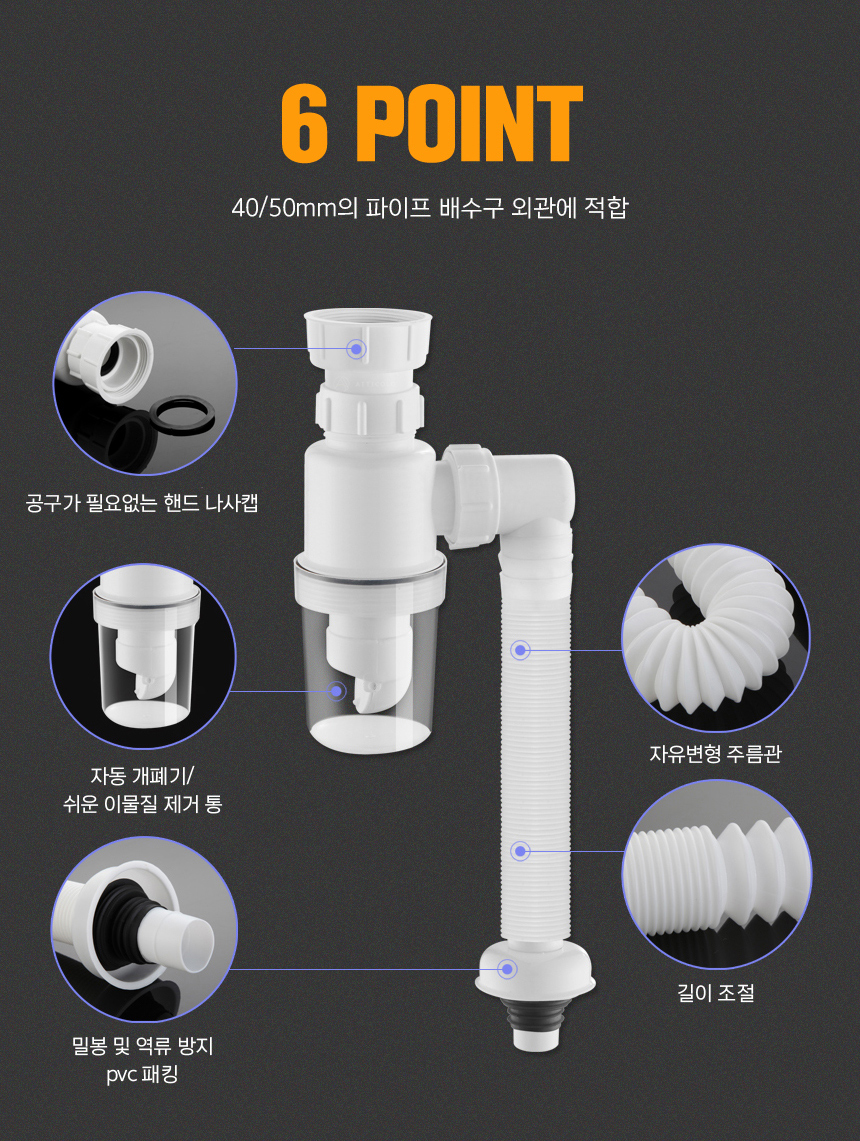 6 POINT

40/50mm의 파이프 배수구 외관에 적합

공구가 필요없는 핸드 나사캡

자동 개폐기/
쉬운 이물질 제거 통

밀봉 및 역류 방지
pvc 패킹

자유변형 주름관

길이 조절