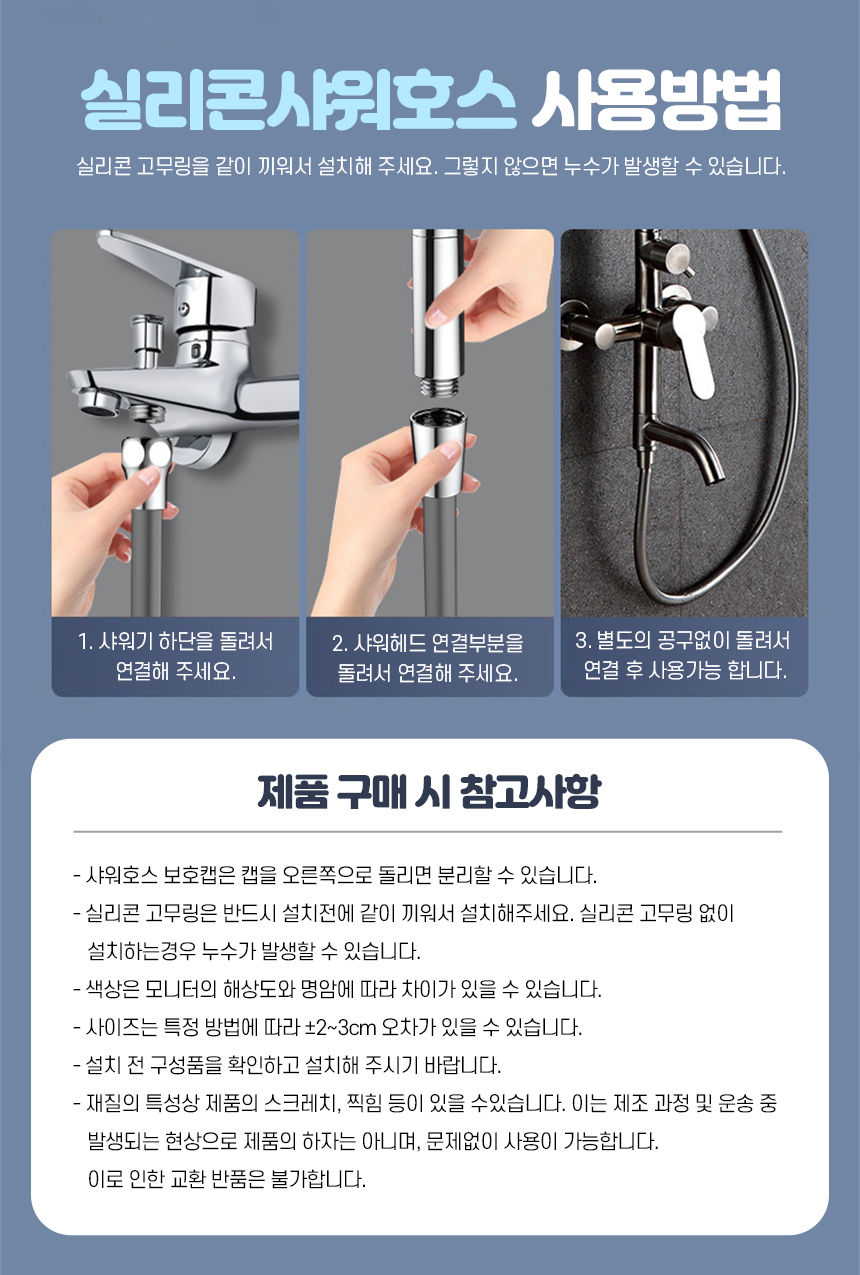 실리콘샤워호스 사용방법

실리콘 고무링을 같이 끼워서 설치해 주세요. 그렇지 않으면 누수가 발생할 수 있습니다.

1. 샤워기 하단을 돌려서 연결해 주세요.

2. 샤워헤드 연결부분을 돌려서 연결해 주세요.

3. 별도의 공구없이 돌려서 연결 후 사용가능 합니다.

제품 구매 시 참고사항

- 샤워호스 보호캡은 캡을 오른쪽으로 돌리면 분리할 수 있습니다.
- 실리콘 고무링은 반드시 설치전에 같이 끼워서 설치해주세요. 실리콘 고무링 없이 설치하는경우 누수가 발생할 수 있습니다.
- 색상은 모니터의 해상도와 명암에 따라 차이가 있을 수 있습니다.
- 사이즈는 특정 방법에 따라 ±2~3cm 오차가 있을 수 있습니다.
- 설치 전 구성품을 확인하고 설치해 주시기 바랍니다.
- 재질의 특성상 제품의 스크레치, 찍힘 등이 있을 수있습니다. 이는 제조 과정 및 운송 중 발생되는 현상으로 제품의 하자는 아니며, 문제없이 사용이 가능합니다.
이로 인한 교환 반품은 불가합니다.