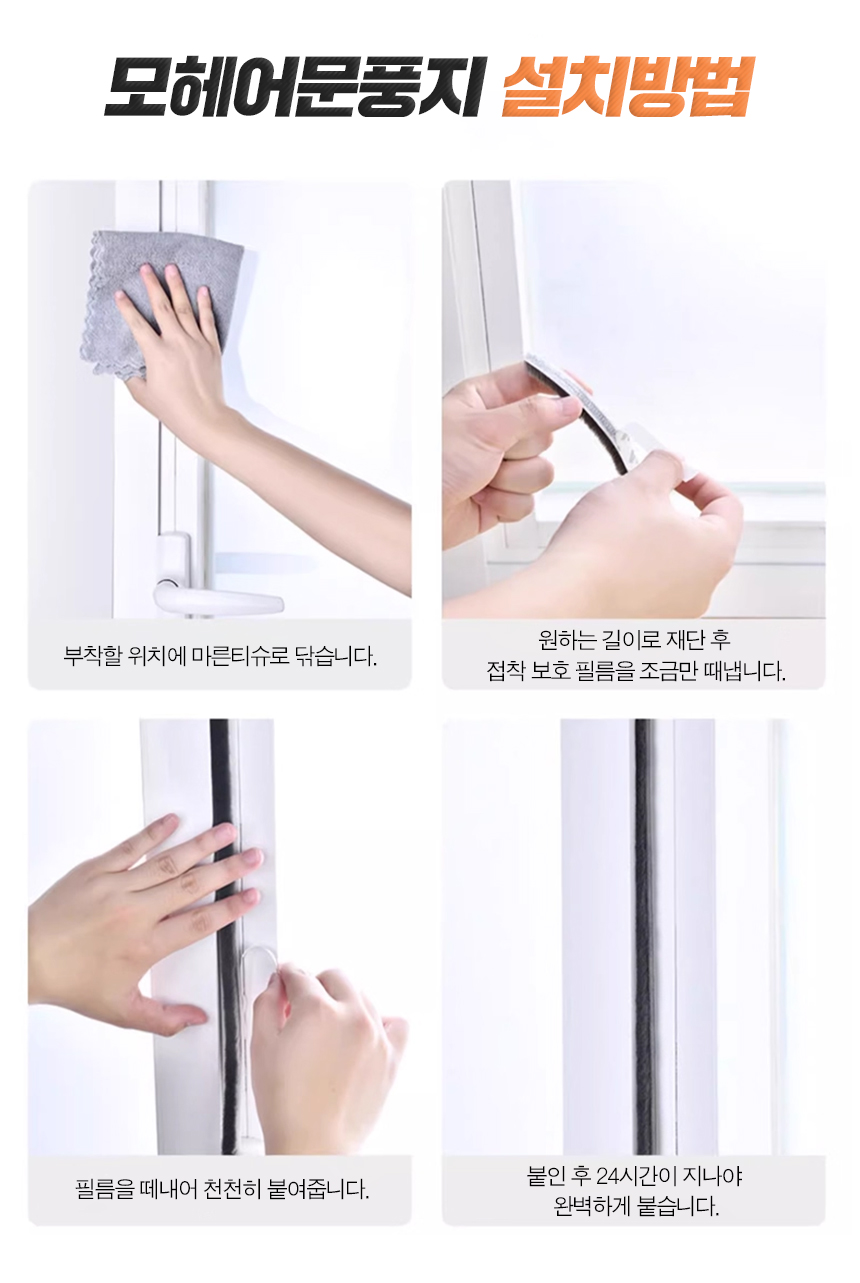 모헤어문풍지 설치방법

부착할 위치에 마른티슈로 닦습니다.

원하는 길이로 재단 후
접착 보호 필름을 조금만 때냅니다.

필름을 떼내어 천천히 붙여줍니다.

붙인 후 24시간이 지나야
완벽하게 붙습니다.