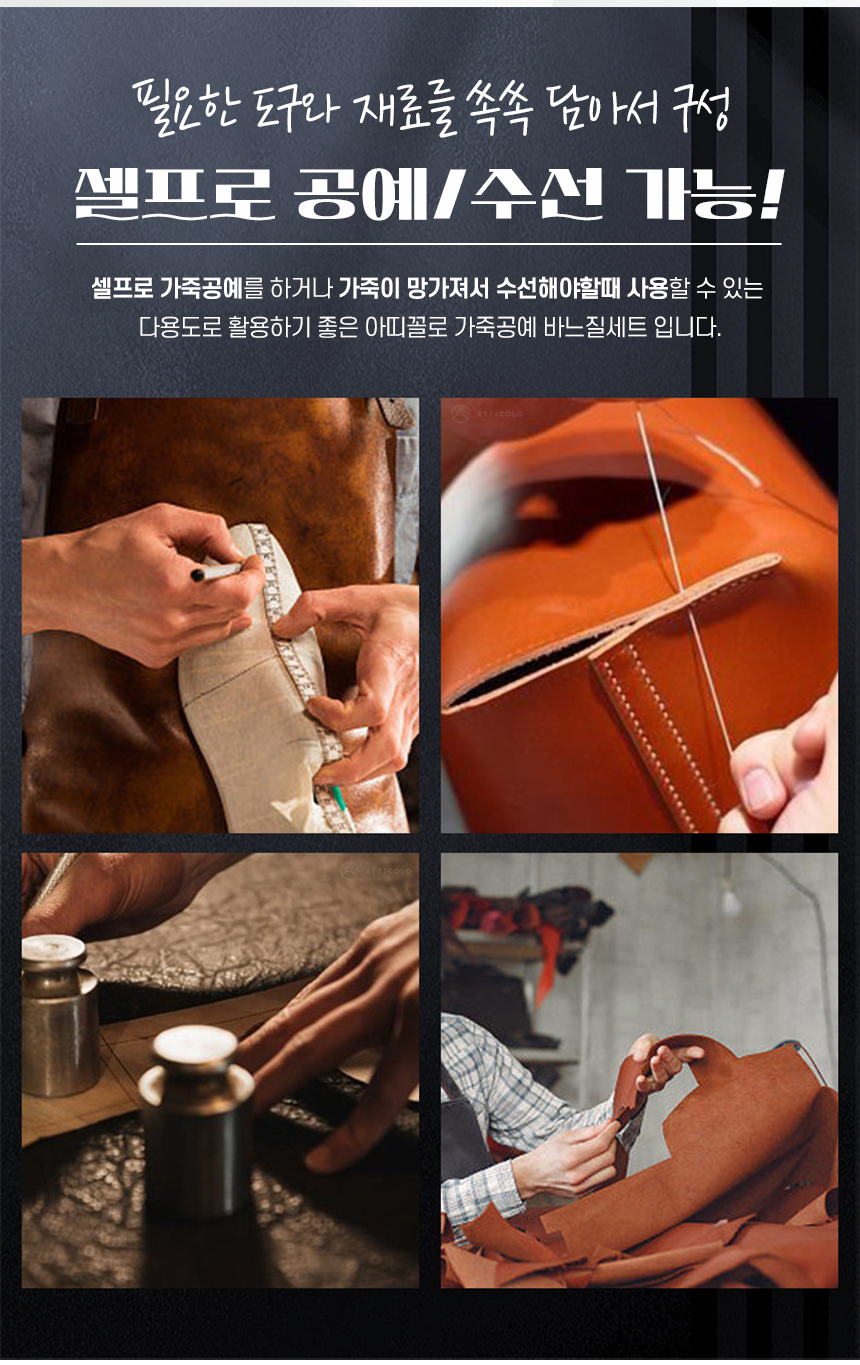 필요한 도구와 재료를 쏙쏙 담아서 구성

셀프로 공예/수선 가능!

셀프로 가죽공예를 하거나 가죽이 망가져서 수선해야할때 사용할 수 있는 다용도로 활용하기 좋은 아띠꼴로 가죽공예 바느질세트 입니다.

ATTICOLO

ATTICOLO